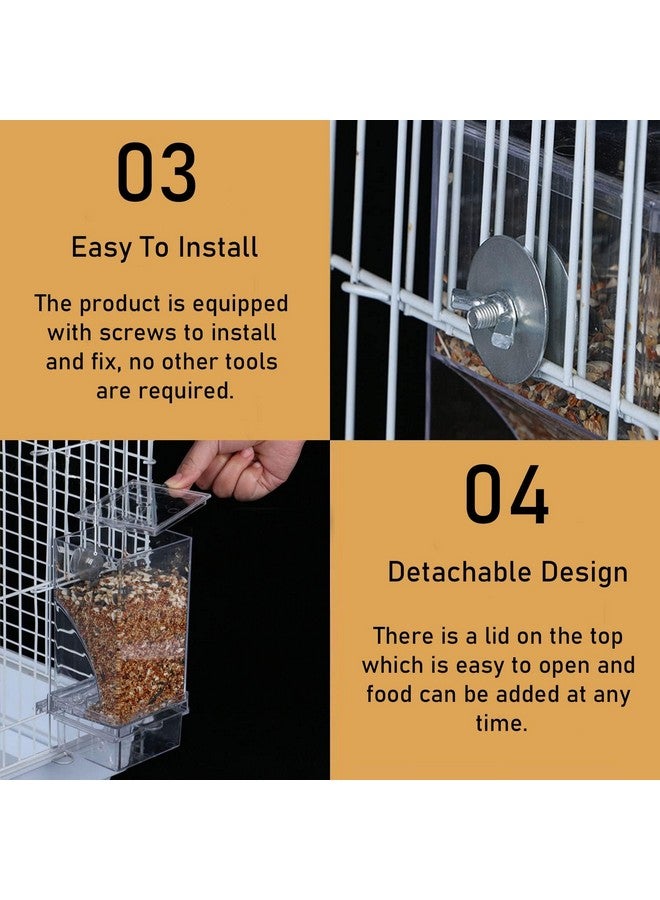 03

Easy To Install

The product is equipped with screws to install and fix, no other tools are required.

04

Detachable Design

There is a lid on the top which is easy to open and food can be added at any time.