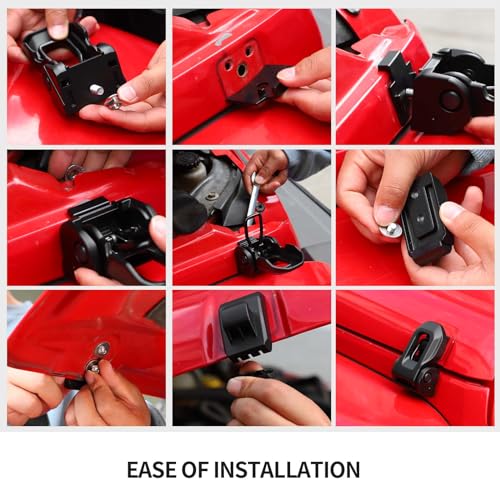 EASE OF INSTALLATION