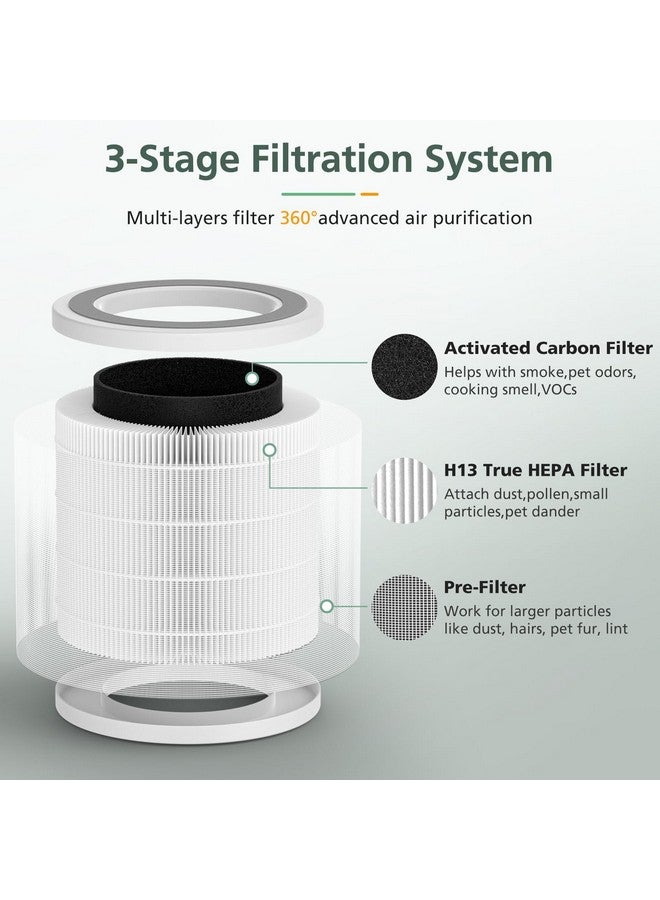 3-Stage Filtration System

Multi-layers filter 360°advanced air purification

Activated Carbon Filter
Helps with smoke,pet odors, cooking smell,VOCs

H13 True HEPA Filter
Attach dust,pollen,small particles,pet dander

Pre-Filter
Work for larger particles like dust, hairs, pet fur, lint