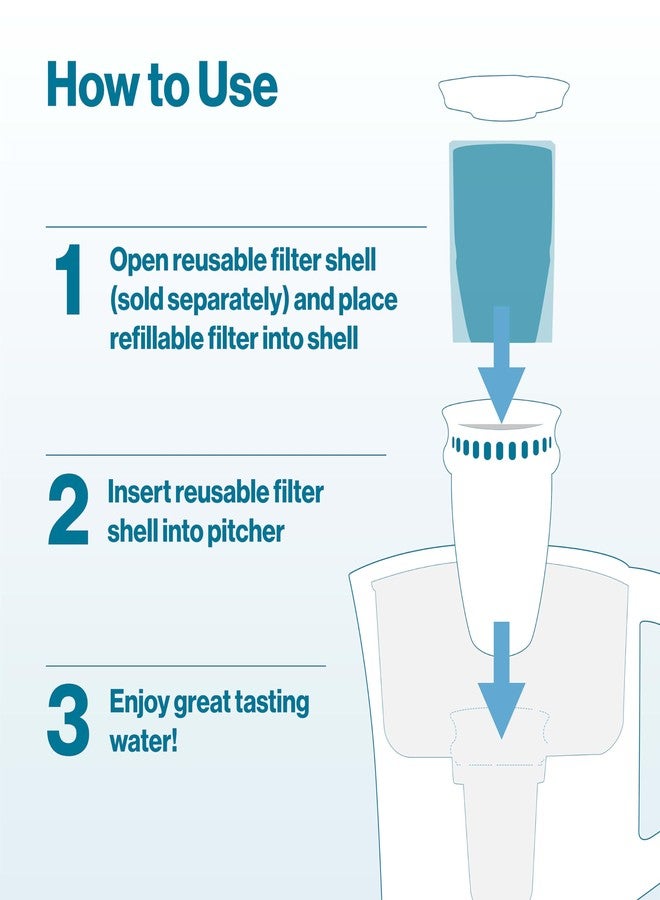 How to Use

1 Open reusable filter shell (sold separately) and place refillable filter into shell

2 Insert reusable filter shell into pitcher

3 Enjoy great tasting water!