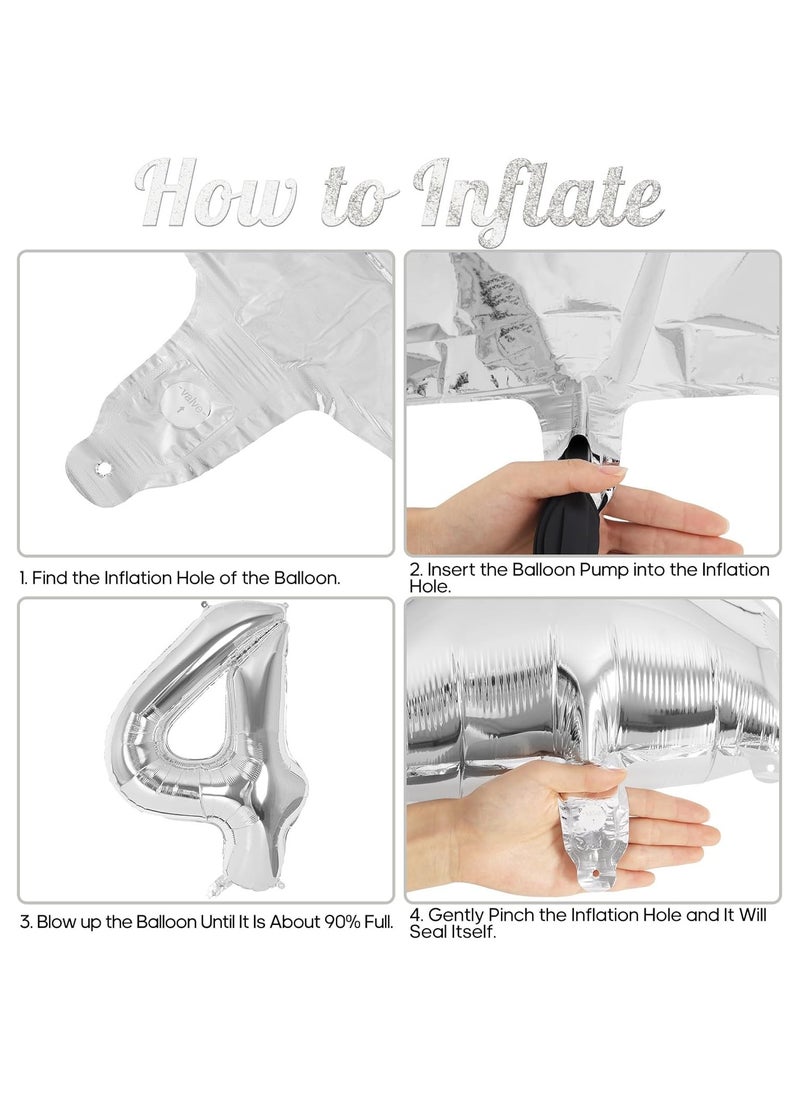 How to Inflate

valve

1. Find the Inflation Hole of the Balloon.

2. Insert the Balloon Pump into the Inflation Hole.

3. Blow up the Balloon Until It Is About 90% Full.

4. Gently Pinch the Inflation Hole and It Will Seal Itself.