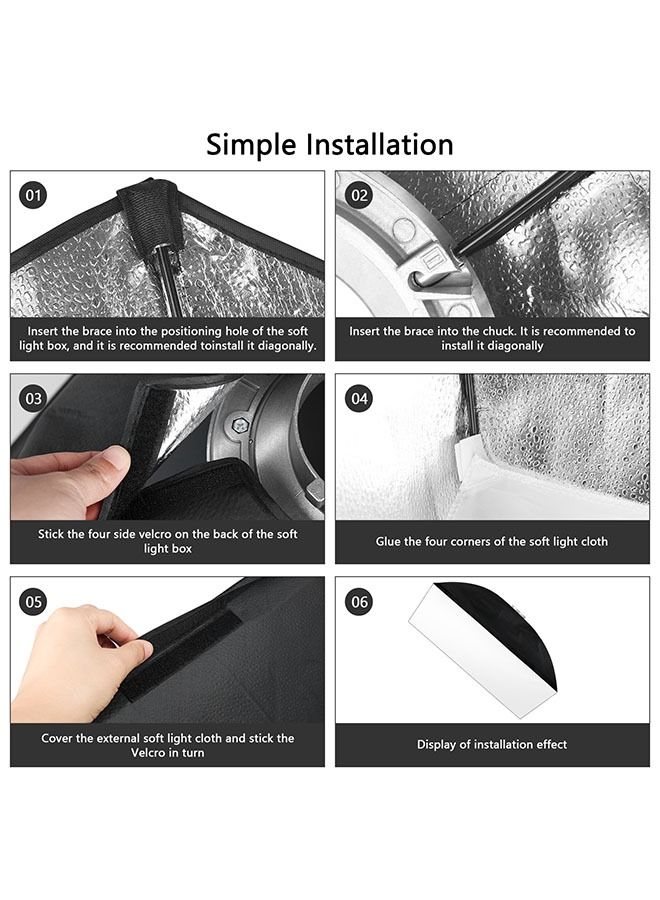 Simple Installation

01
Insert the brace into the positioning hole of the soft light box, and it is recommended toinstall it diagonally.

02
Insert the brace into the chuck. It is recommended to install it diagonally

03
Stick the four side velcro on the back of the soft light box

04
Glue the four corners of the soft light cloth

05
Cover the external soft light cloth and stick the Velcro in turn

06
Display of installation effect