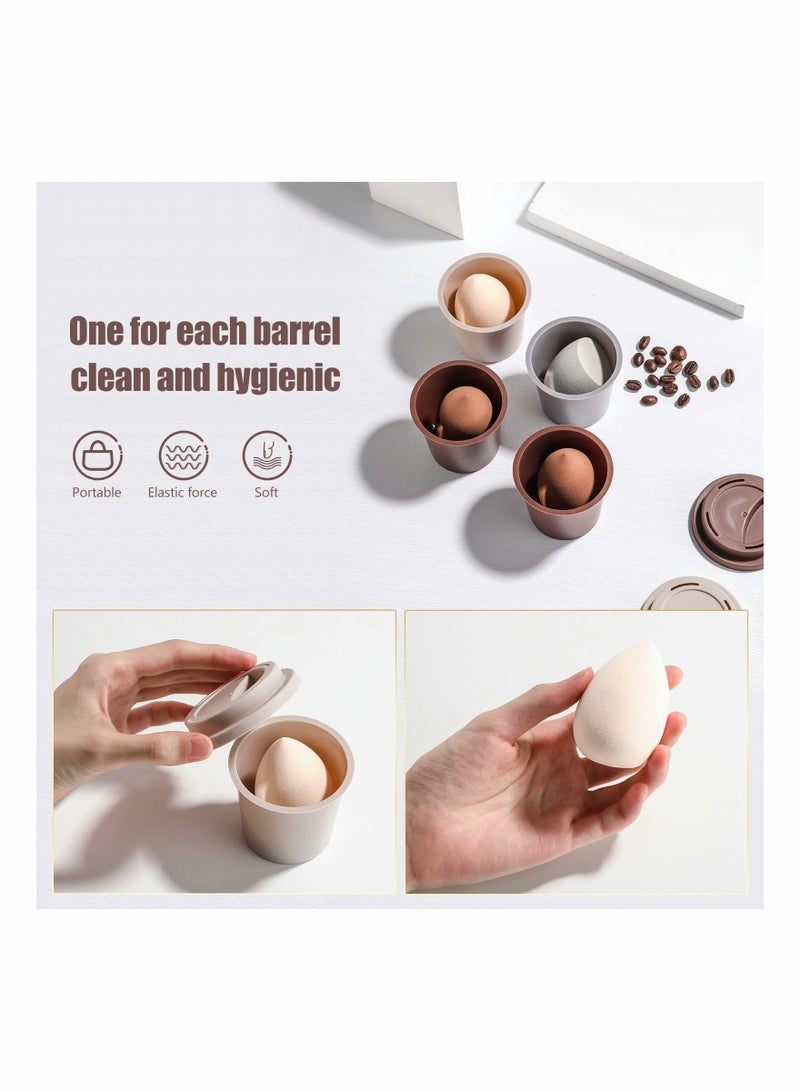 One for each barrel
clean and hygienic

Portable
Elastic force
Soft