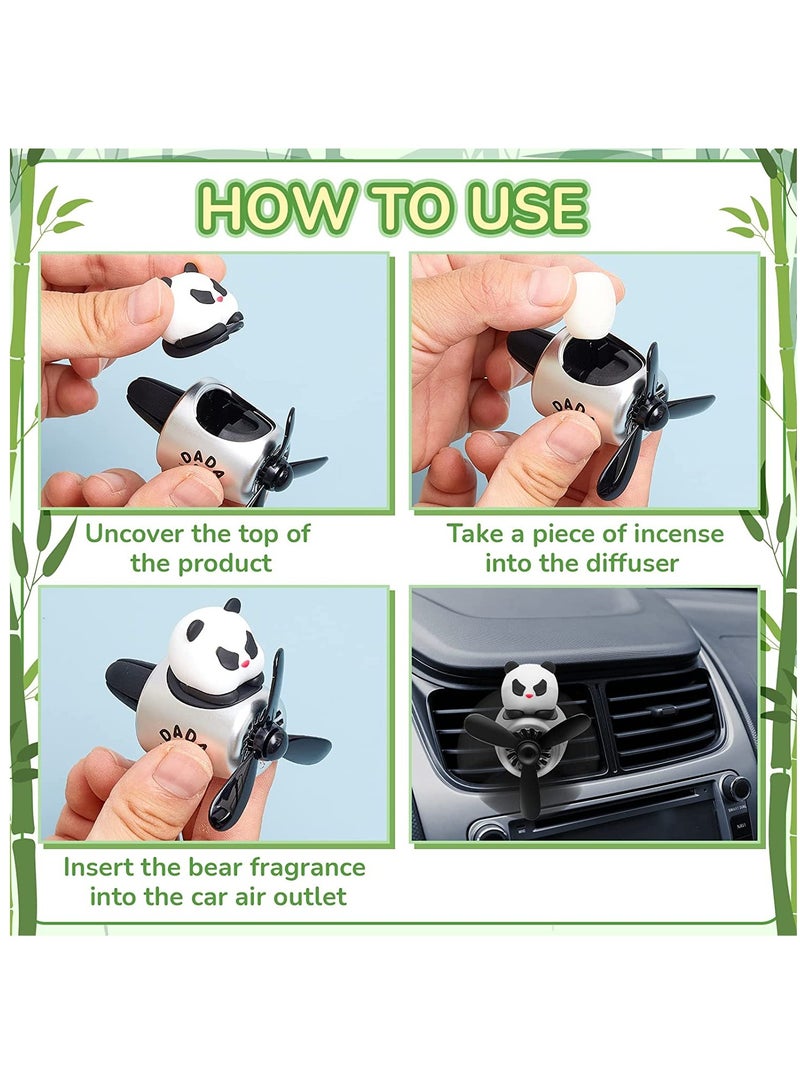 HOW TO USE

DADA

Uncover the top of the product

DAD

Take a piece of incense into the diffuser

DADA

Insert the bear fragrance into the car air outlet