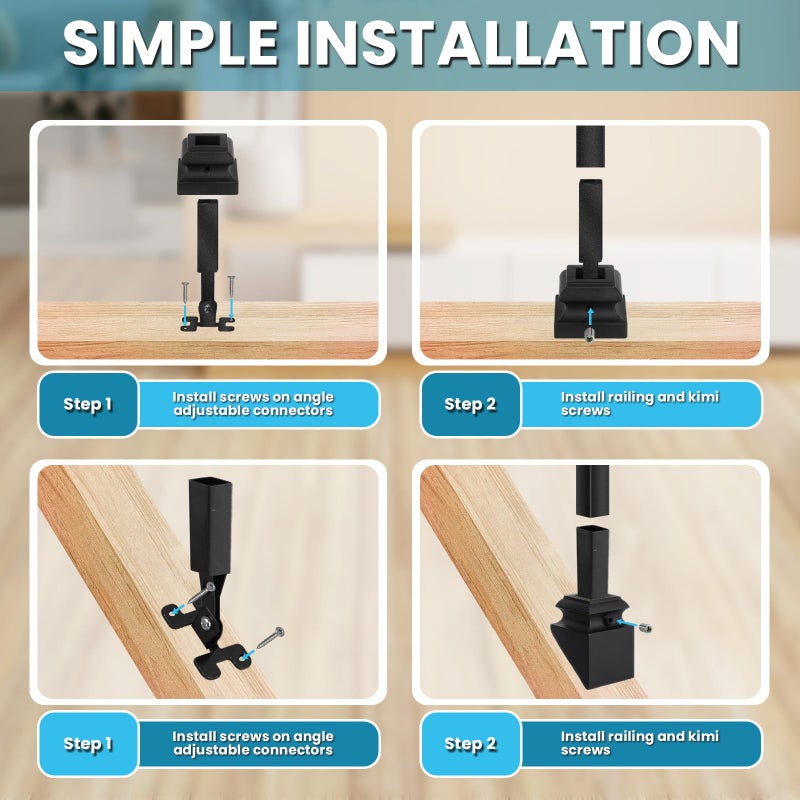 SIMPLE INSTALLATION

Step 1

Install screws on angle adjustable connectors

Step 2

Install railing and kimi screws

Step 1

Install screws on angle adjustable connectors

Step 2

Install railing and kimi screws