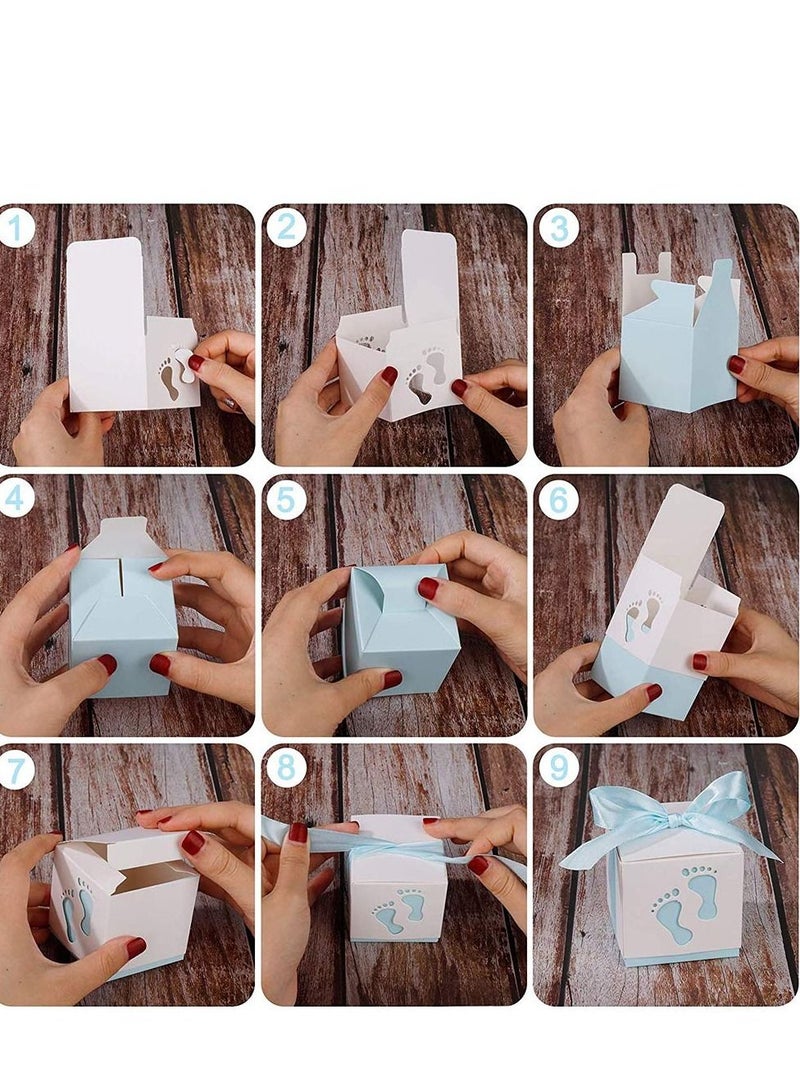 1
2
3
4
5
6
7
8
9