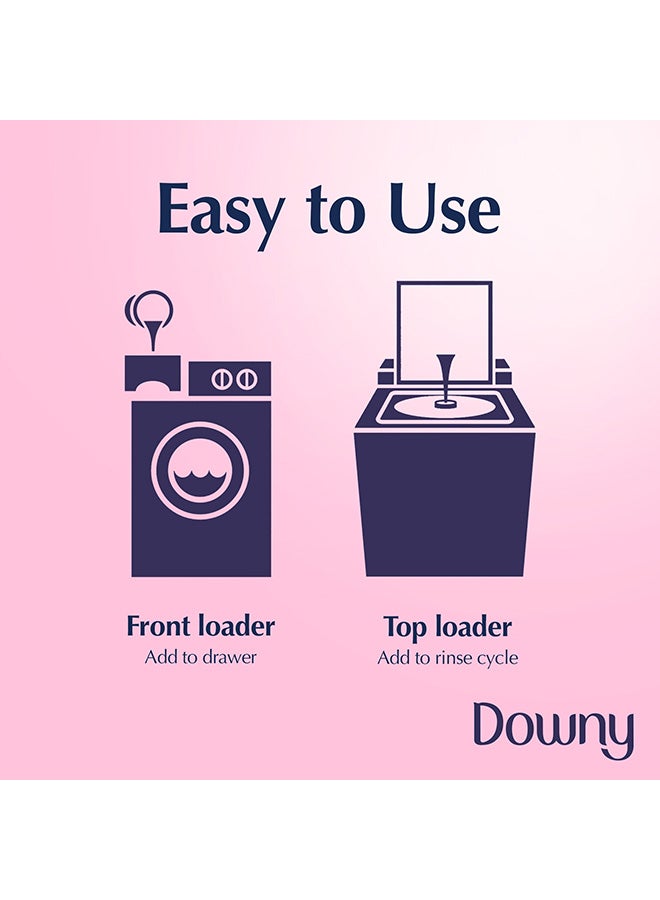 Easy to Use

Front loader
Add to drawer

Top loader
Add to rinse cycle

Downy