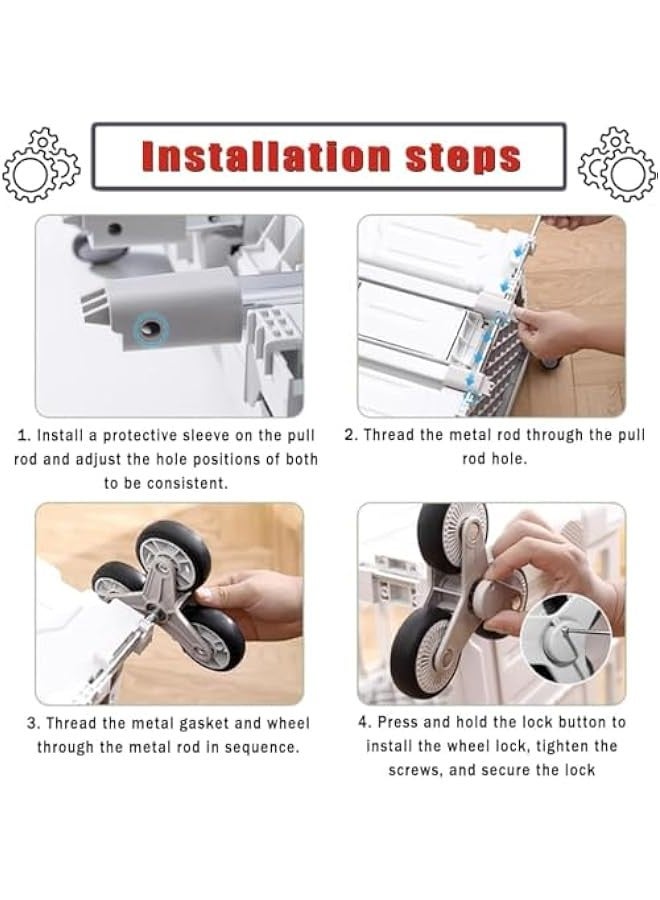 Installation steps

1. Install a protective sleeve on the pull rod and adjust the hole positions of both to be consistent.

2. Thread the metal rod through the pull rod hole.

3. Thread the metal gasket and wheel through the metal rod in sequence.

4. Press and hold the lock button to install the wheel lock, tighten the screws, and secure the lock