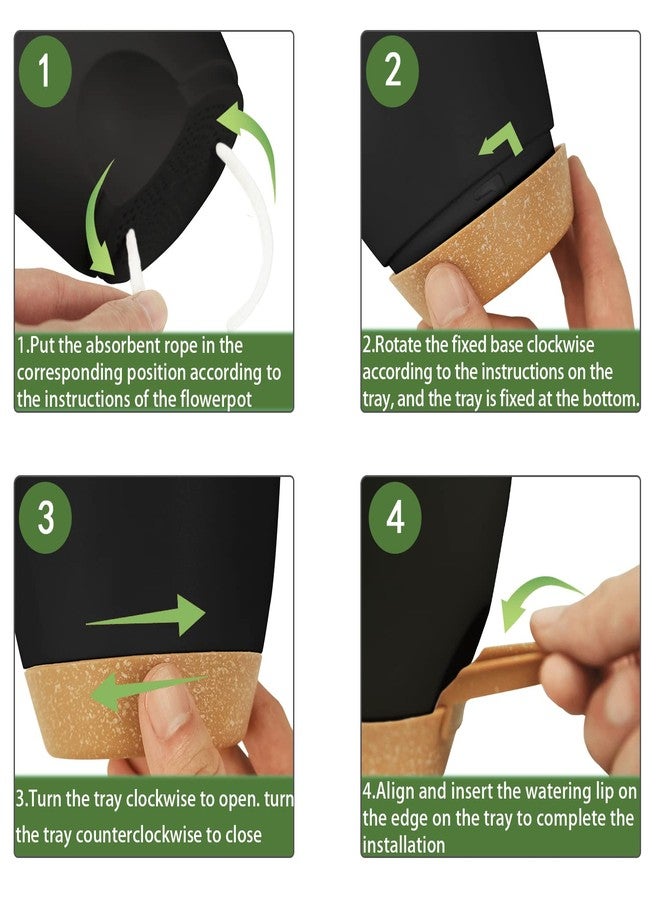 1

1.Put the absorbent rope in the corresponding position according to the instructions of the flowerpot

2

2.Rotate the fixed base clockwise according to the instructions on the tray, and the tray is fixed at the bottom.

3

3.Turn the tray clockwise to open. turn the tray counterclockwise to close

4

4.Align and insert the watering lip on the edge on the tray to complete the installation