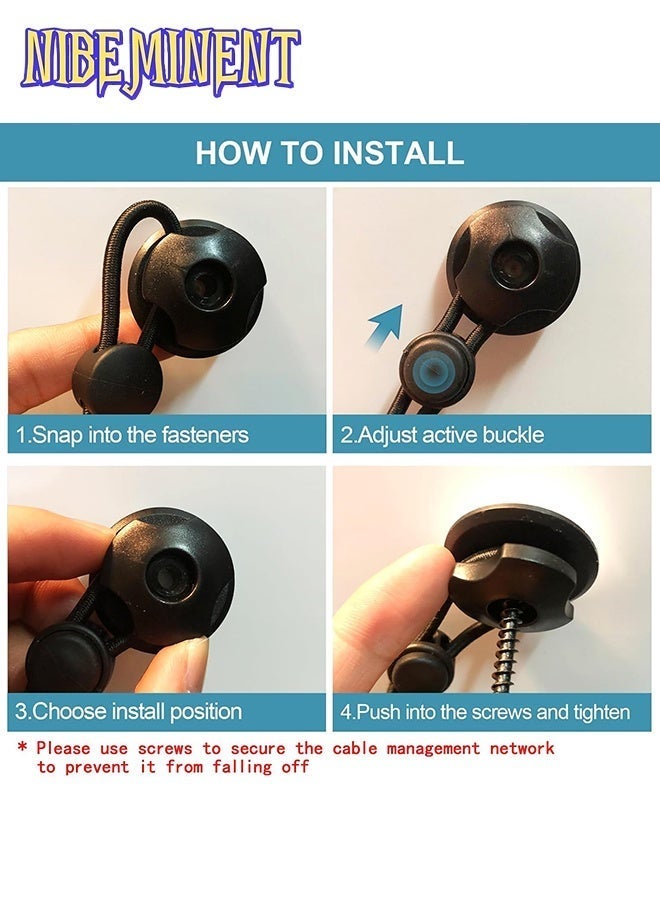 NIBEMINENT

HOW TO INSTALL

1.Snap into the fasteners

2.Adjust active buckle

3.Choose install position

4.Push into the screws and tighten

* Please use screws to secure the cable management network to prevent it from falling off