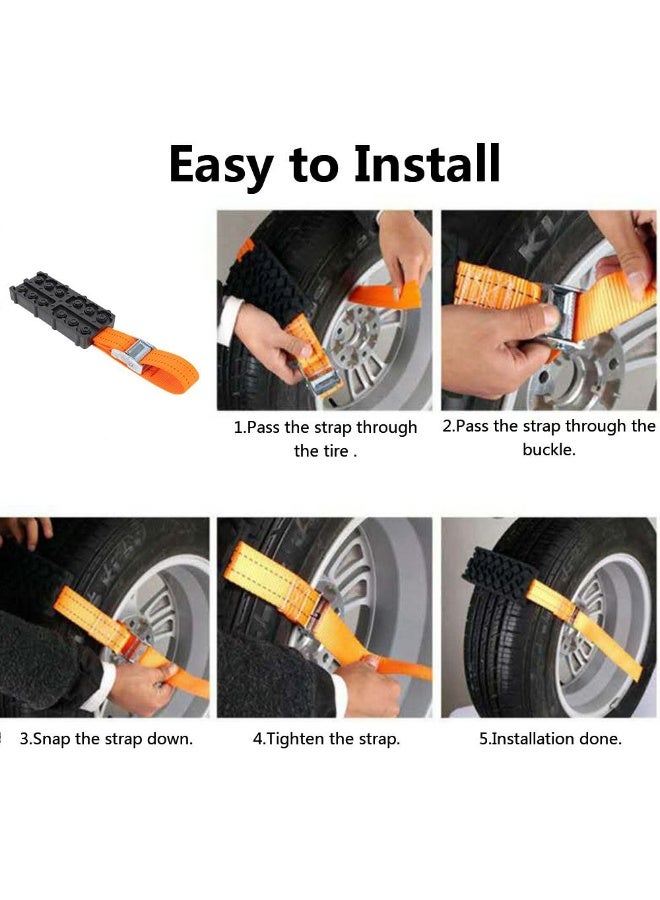 Easy to Install

1.Pass the strap through the tire .

2.Pass the strap through the buckle.

3.Snap the strap down.

4.Tighten the strap.

5.Installation done.