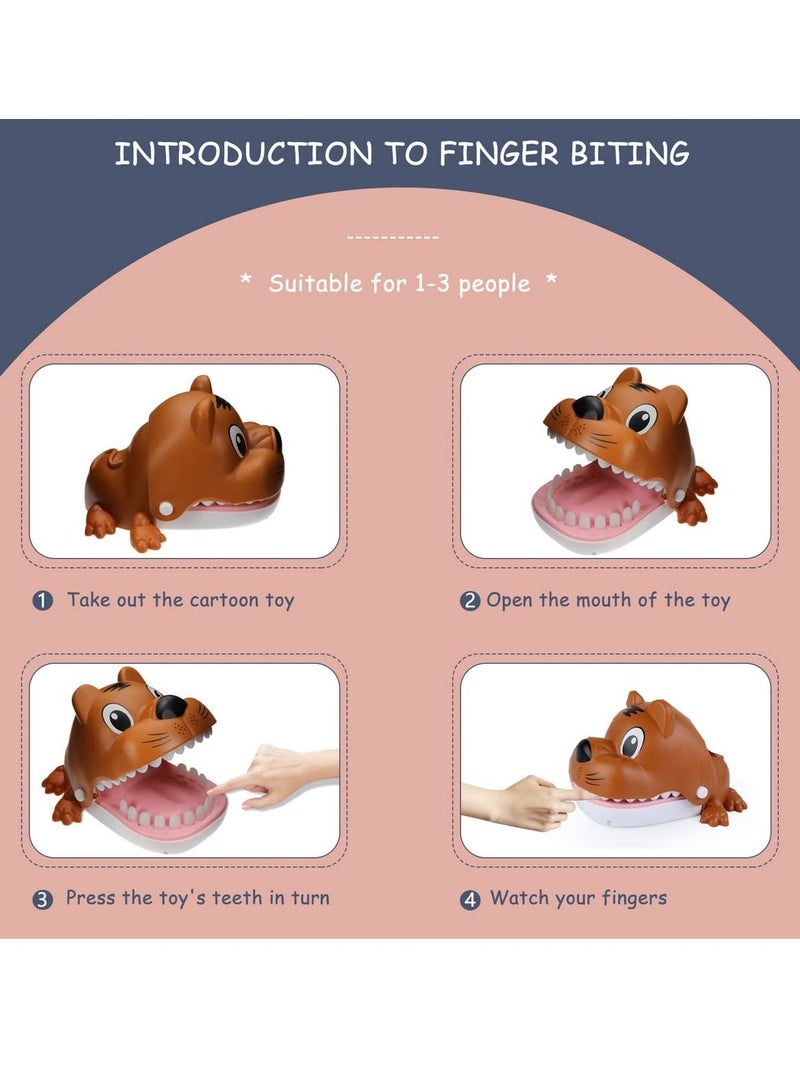 INTRODUCTION TO FINGER BITING

-----------

* Suitable for 1-3 people *

1 Take out the cartoon toy

2 Open the mouth of the toy

3 Press the toy's teeth in turn

4 Watch your fingers