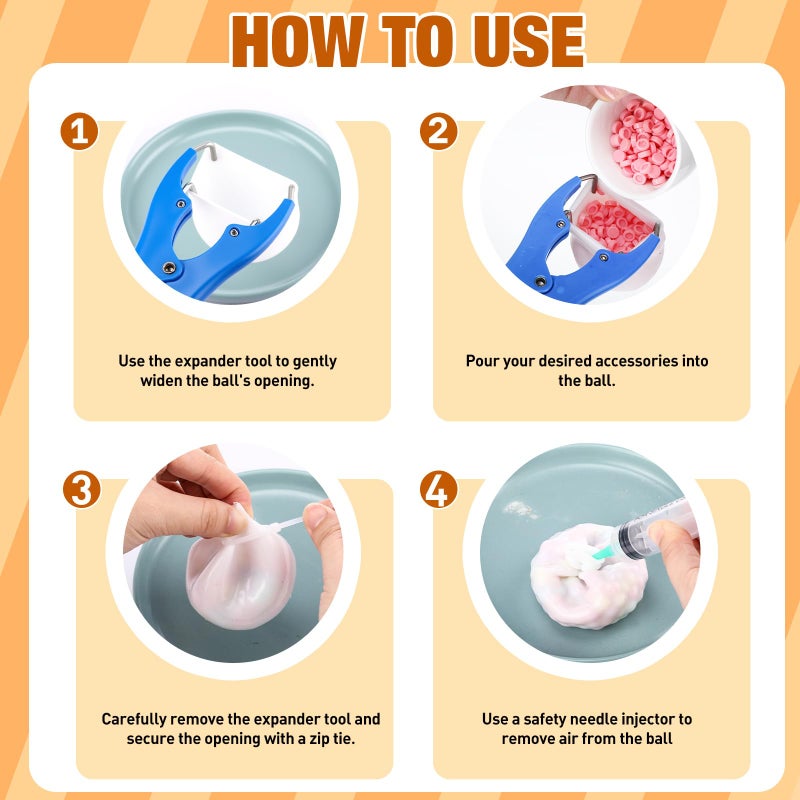 HOW TO USE

1

Use the expander tool to gently widen the ball's opening.

2

Pour your desired accessories into the ball.

3

Carefully remove the expander tool and secure the opening with a zip tie.

4

Use a safety needle injector to remove air from the ball