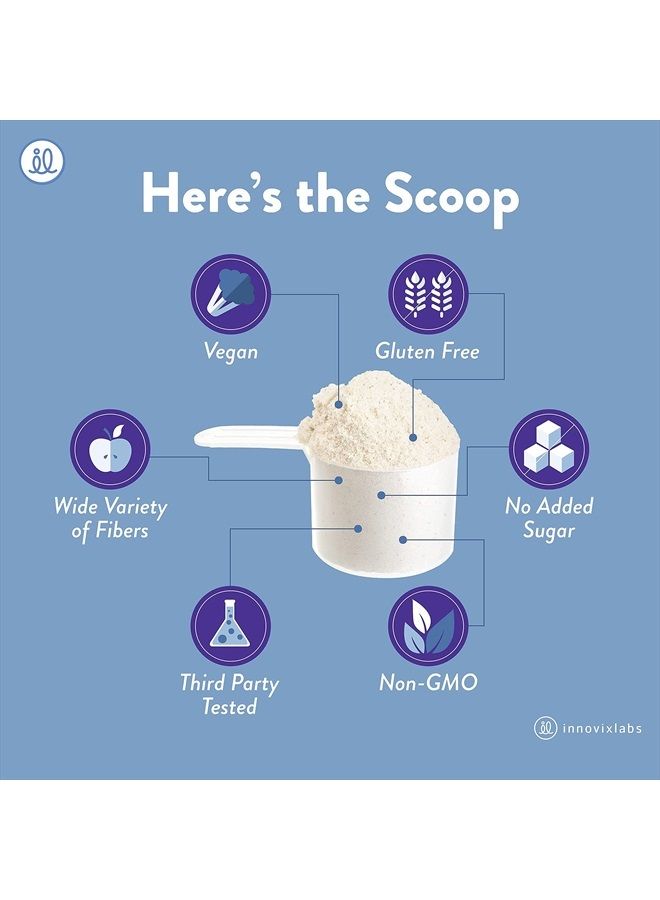 Here's the Scoop

Vegan

Gluten Free

Wide Variety of Fibers

No Added Sugar

Third Party Tested

Non-GMO

innovixlabs