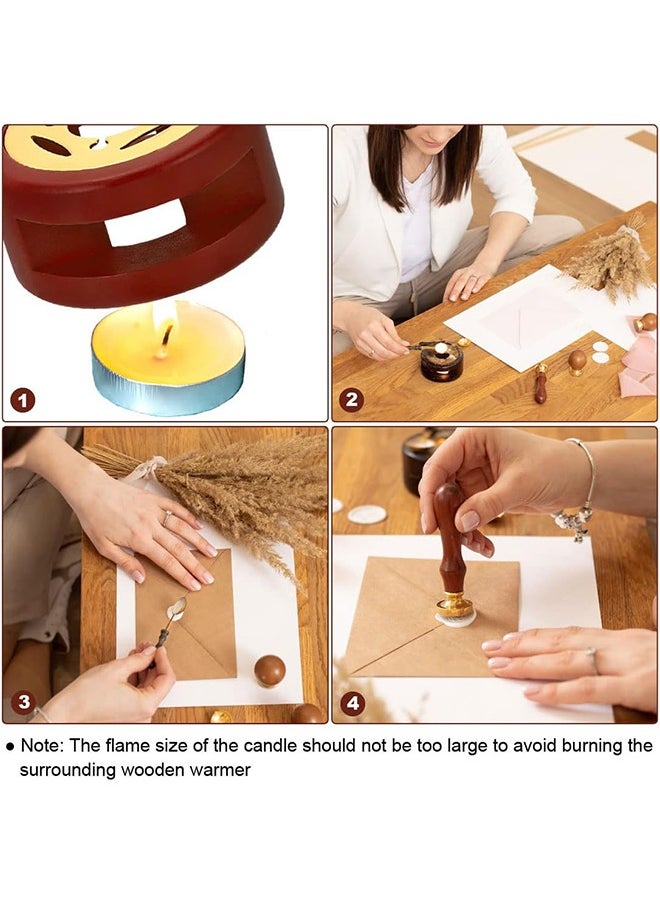 1

2

3

4

● Note: The flame size of the candle should not be too large to avoid burning the surrounding wooden warmer