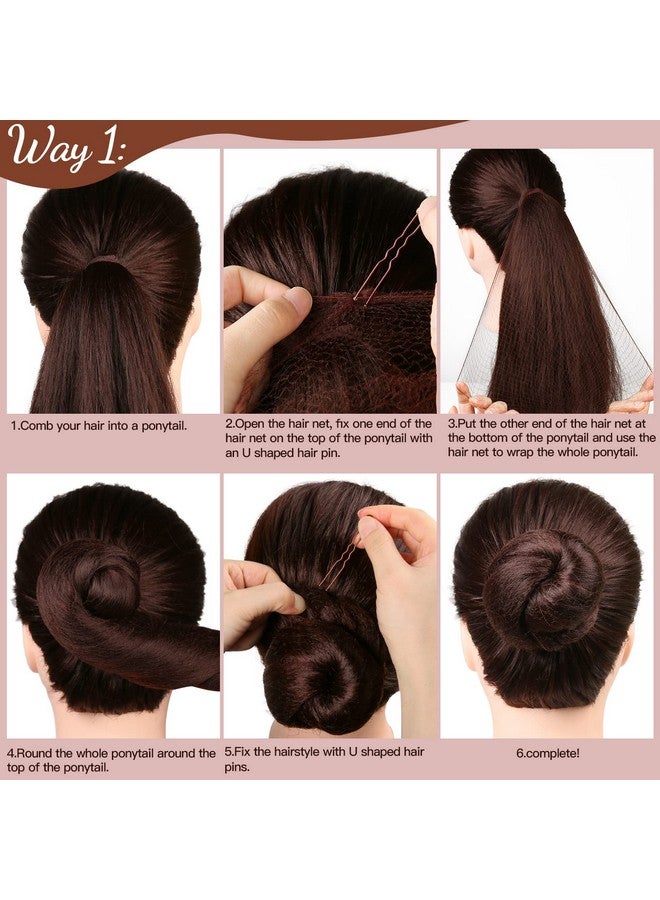 Way 1:

1.Comb your hair into a ponytail.

2.Open the hair net, fix one end of the hair net on the top of the ponytail with an U shaped hair pin.

3.Put the other end of the hair net at the bottom of the ponytail and use the hair net to wrap the whole ponytail.

4.Round the whole ponytail around the top of the ponytail.

5.Fix the hairstyle with U shaped hair pins.

6.complete!