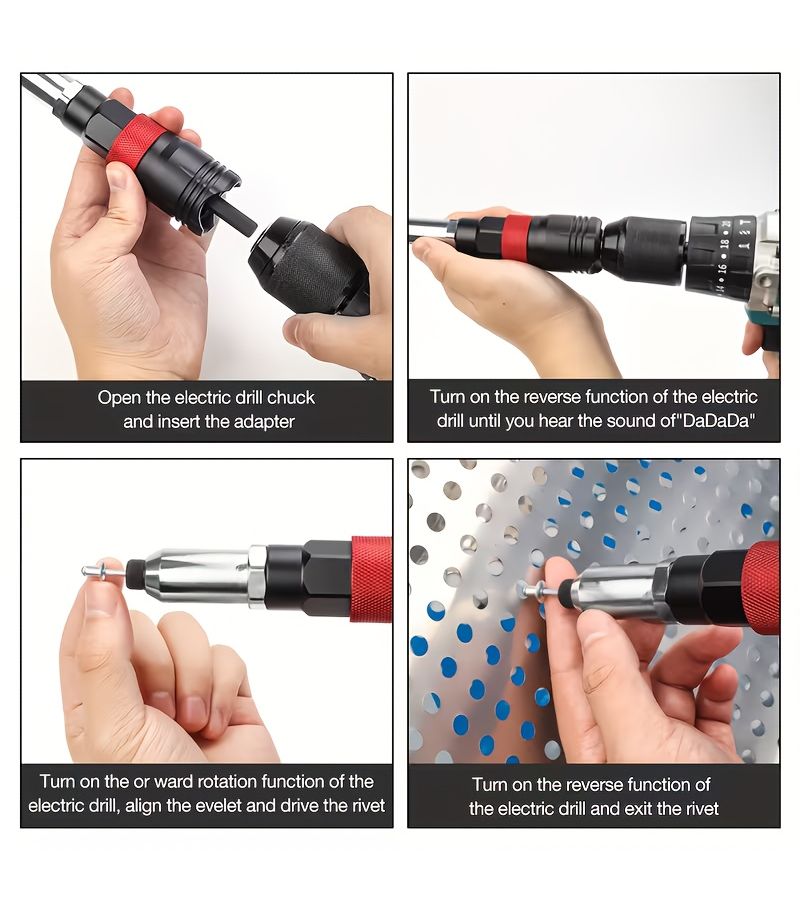 Open the electric drill chuck and insert the adapter

Turn on the reverse function of the electric drill until you hear the sound of"DaDaDa"

Turn on the or ward rotation function of the electric drill, align the evelet and drive the rivet

Turn on the reverse function of the electric drill and exit the rivet