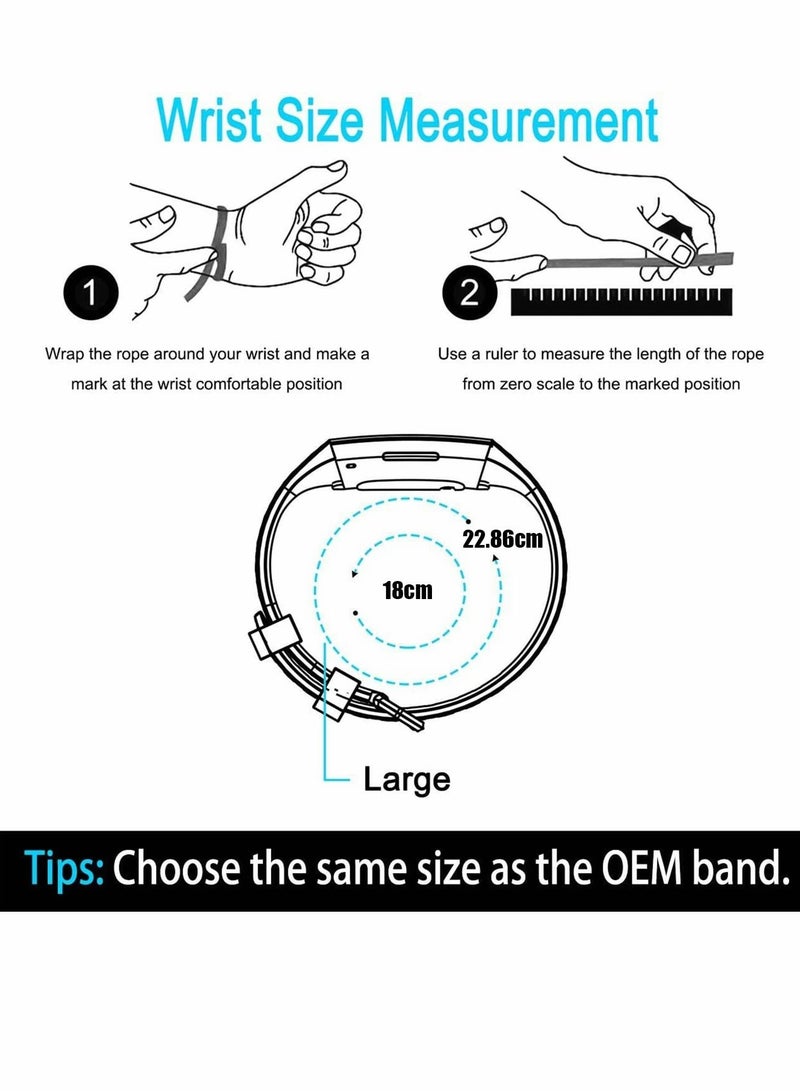 Wrist Size Measurement

1

Wrap the rope around your wrist and make a mark at the wrist comfortable position

2

Use a ruler to measure the length of the rope from zero scale to the marked position

22.86cm

18cm

Large

Tips: Choose the same size as the OEM band.