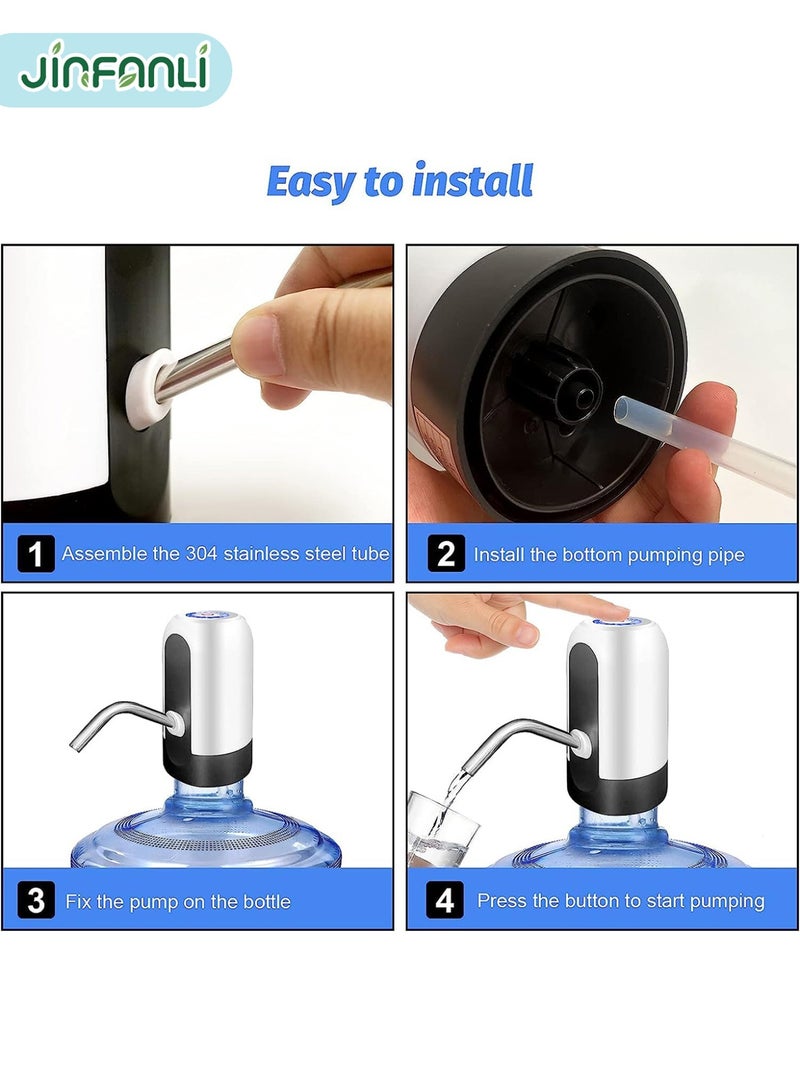 JINFANLI

Easy to install

1 Assemble the 304 stainless steel tube

2 Install the bottom pumping pipe

3 Fix the pump on the bottle

4 Press the button to start pumping