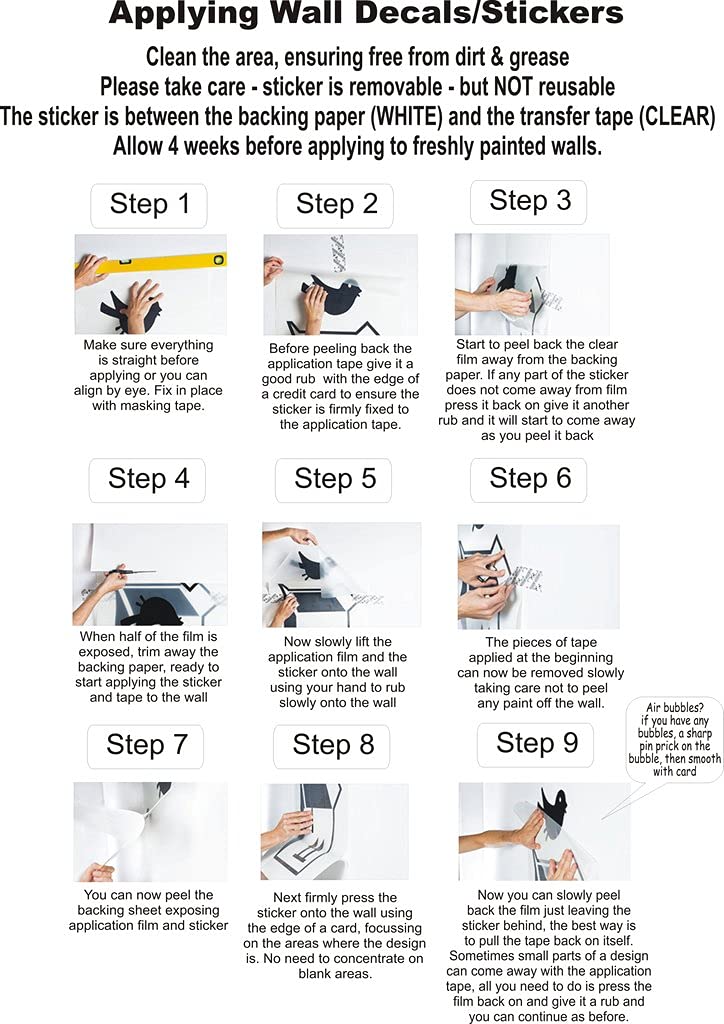 Applying Wall Decals/Stickers

Clean the area, ensuring free from dirt & grease
Please take care - sticker is removable - but NOT reusable
The sticker is between the backing paper (WHITE) and the transfer tape (CLEAR)
Allow 4 weeks before applying to freshly painted walls.

Step 1

Make sure everything is straight before applying or you can align by eye. Fix in place with masking tape.

Step 2

Before peeling back the application tape give it a good rub with the edge of a credit card to ensure the sticker is firmly fixed to the application tape.

Step 3

Start to peel back the clear film away from the backing paper. If any part of the sticker does not come away from film press it back on give it another rub and it will start to come away as you peel it back

Step 4

When half of the film is exposed, trim away the backing paper, ready to start applying the sticker and tape to the wall

Step 5

Now slowly lift the application film and the sticker onto the wall using your hand to rub slowly onto the wall

Step 6

The pieces of tape applied at the beginning can now be removed slowly taking care not to peel any paint off the wall.

Air bubbles? if you have any bubbles, a sharp pin prick on the bubble, then smooth with card

Step 7

You can now peel the backing sheet exposing application film and sticker

Step 8

Next firmly press the sticker onto the wall using the edge of a card, focussing on the areas where the design is. No need to concentrate on blank areas.

Step 9

Now you can slowly peel back the film just leaving the sticker behind, the best way is to pull the tape back on itself. Sometimes small parts of a design can come away with the application tape, all you need to do is press the film back on and give it a rub and you can continue as before.