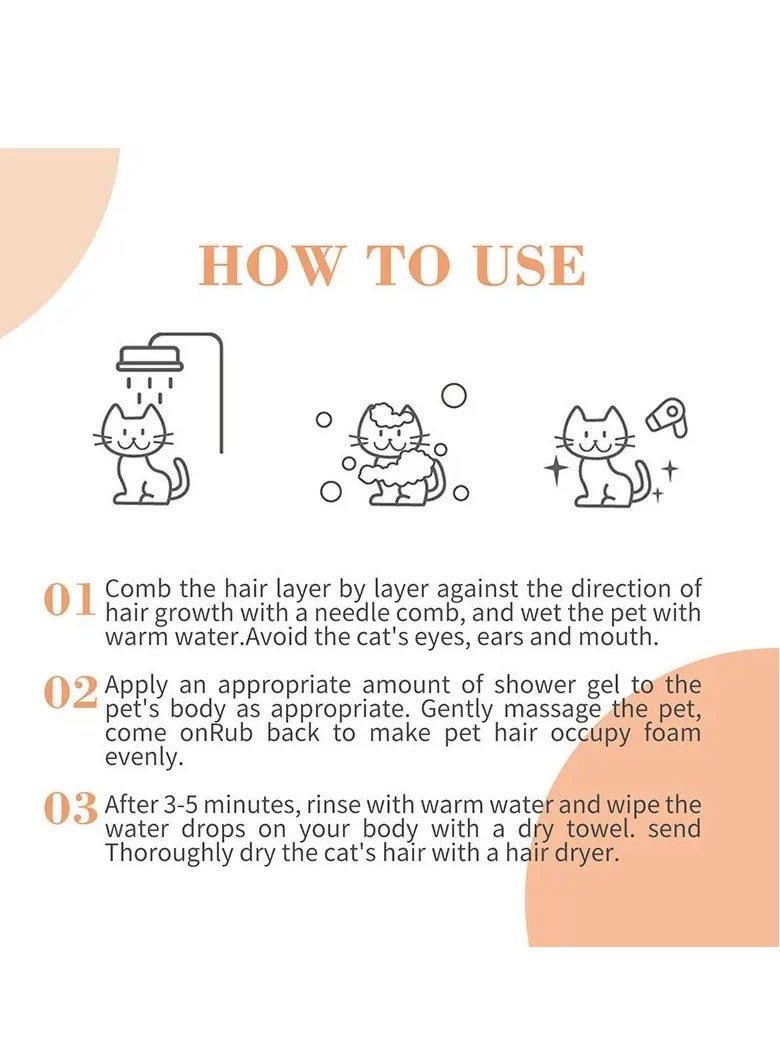 HOW TO USE

01 Comb the hair layer by layer against the direction of hair growth with a needle comb, and wet the pet with warm water.Avoid the cat's eyes, ears and mouth.

02 Apply an appropriate amount of shower gel to the pet's body as appropriate. Gently massage the pet, come onRub back to make pet hair occupy foam evenly.

03 After 3-5 minutes, rinse with warm water and wipe the water drops on your body with a dry towel. send Thoroughly dry the cat's hair with a hair dryer.