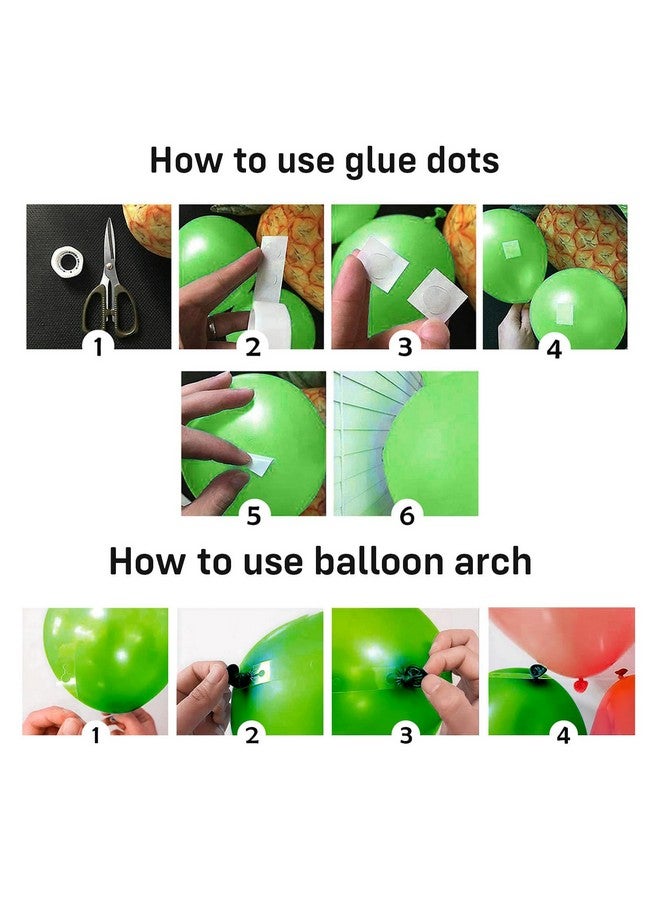 How to use glue dots

1 2 3 4

5 6

How to use balloon arch

1 2 3 4