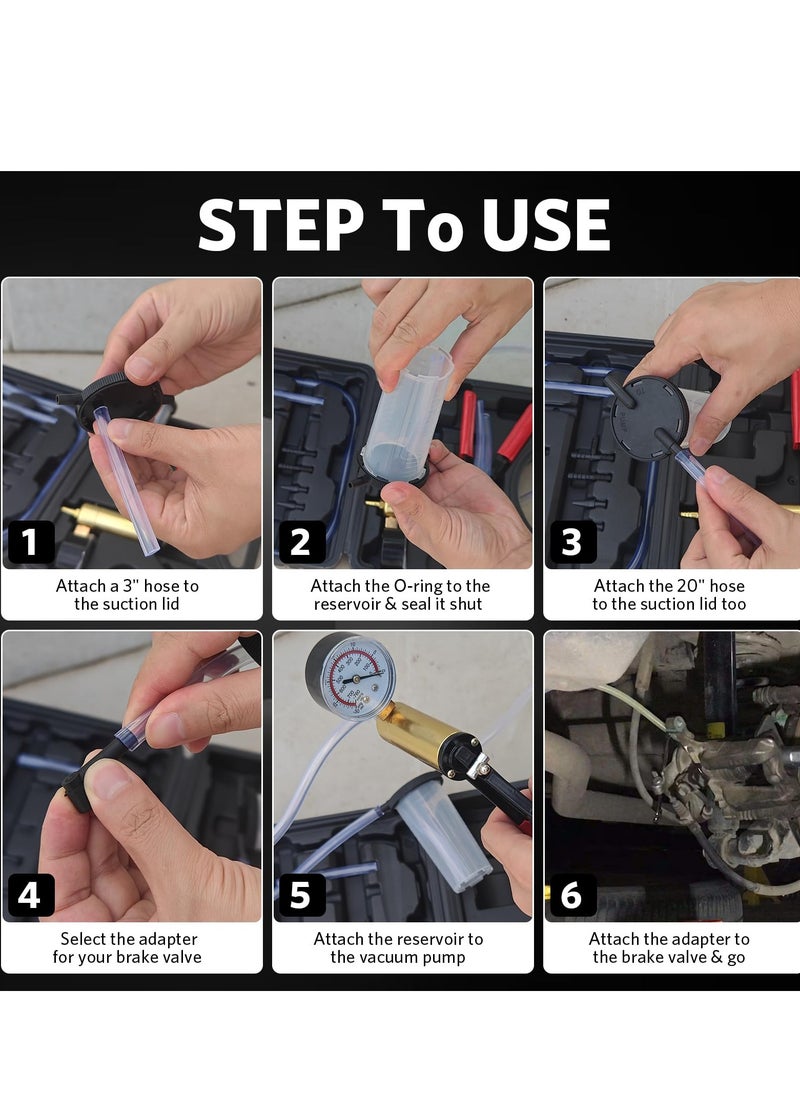 STEP To USE

1
Attach a 3" hose to the suction lid

2
Attach the O-ring to the reservoir & seal it shut

3
Attach the 20" hose to the suction lid too

4
Select the adapter for your brake valve

5
Attach the reservoir to the vacuum pump

6
Attach the adapter to the brake valve & go