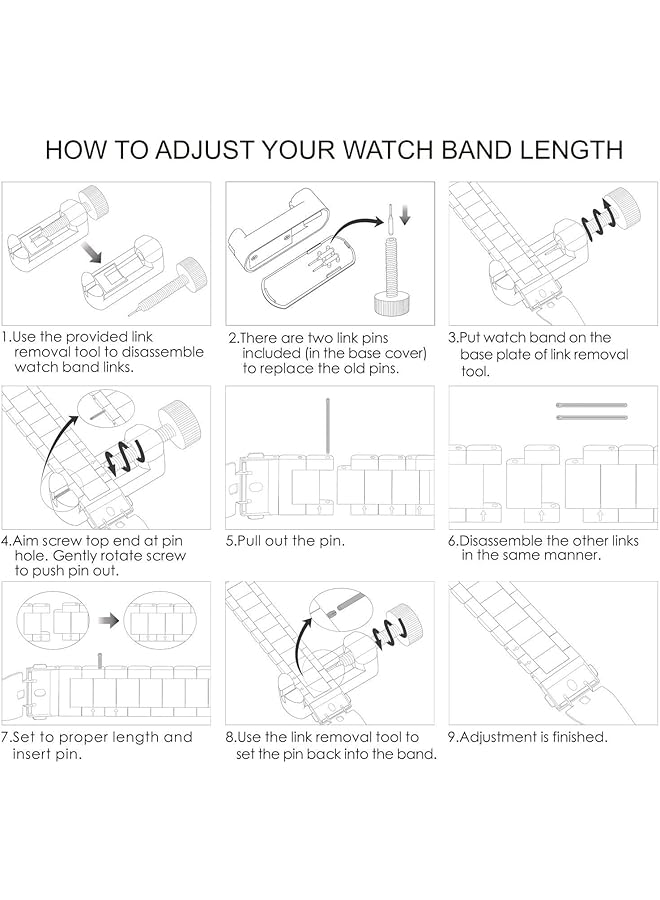 HOW TO ADJUST YOUR WATCH BAND LENGTH

1.Use the provided link removal tool to disassemble watch band links.

2.There are two link pins included (in the base cover) to replace the old pins.

3.Put watch band on the base plate of link removal tool.

4.Aim screw top end at pin hole. Gently rotate screw to push pin out.

5.Pull out the pin.

6.Disassemble the other links in the same manner.

7.Set to proper length and insert pin.

8.Use the link removal tool to set the pin back into the band.

9.Adjustment is finished.