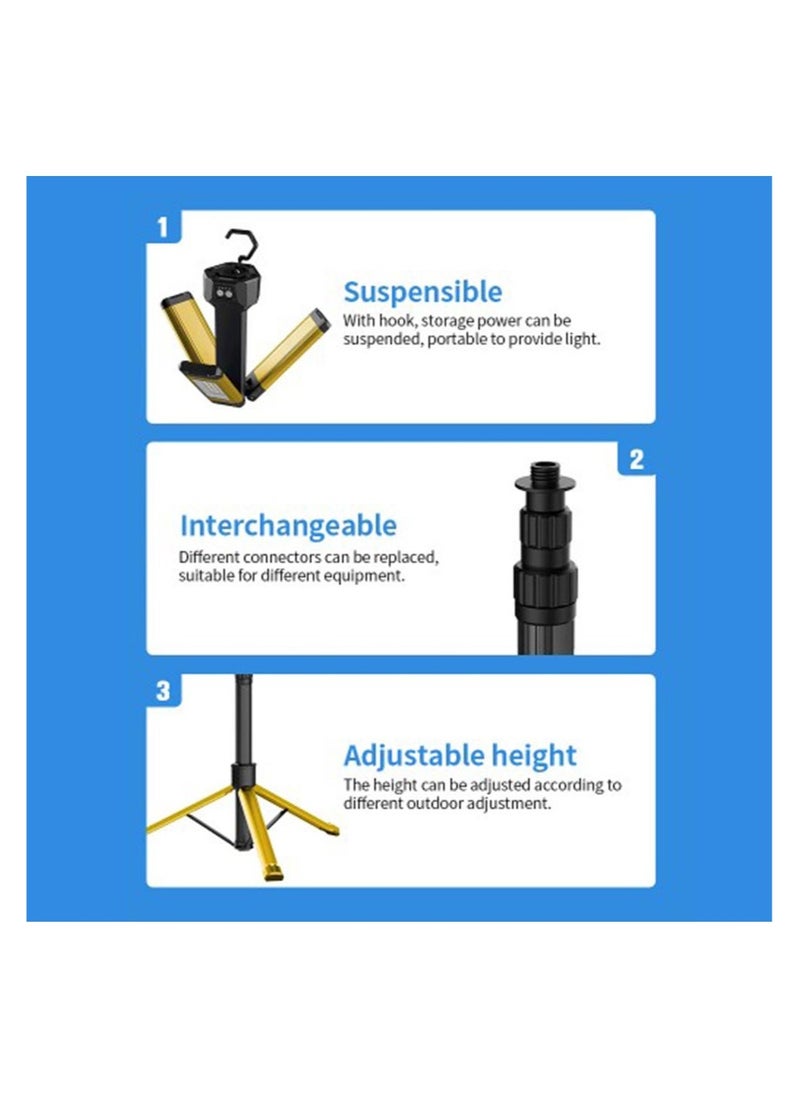 1

Suspensible
With hook, storage power can be suspended, portable to provide light.

2

Interchangeable
Different connectors can be replaced, suitable for different equipment.

3

Adjustable height
The height can be adjusted according to different outdoor adjustment.