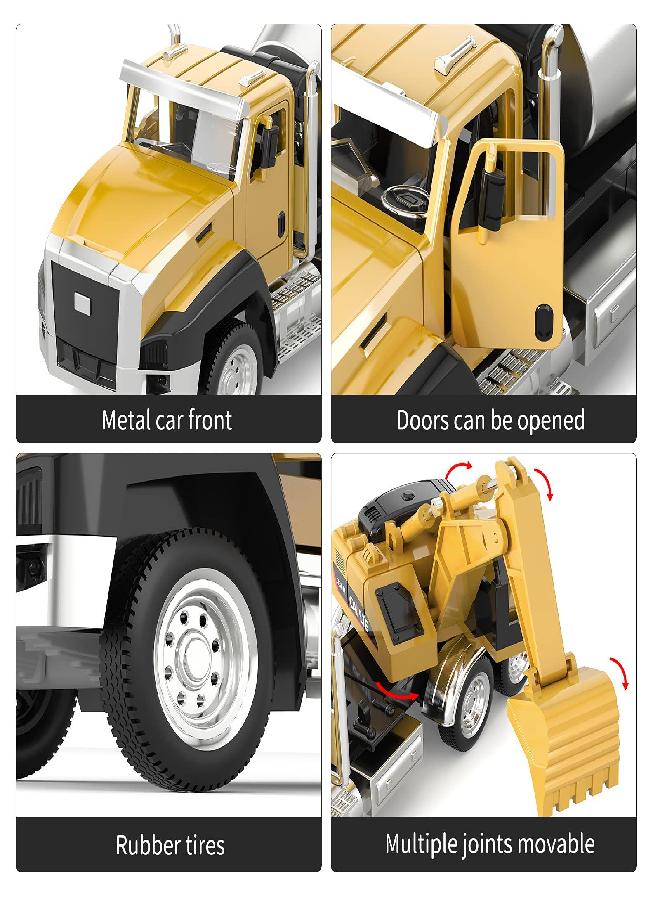 Metal car front

Doors can be opened

Rubber tires

Multiple joints movable