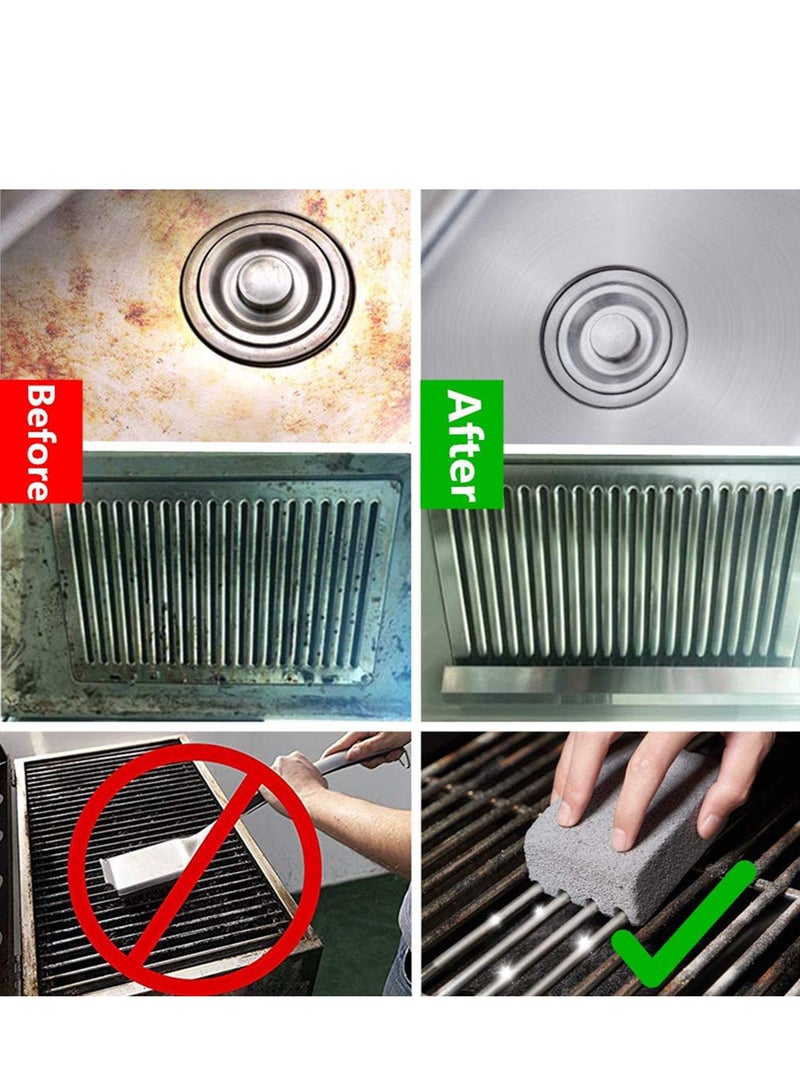 Before

After