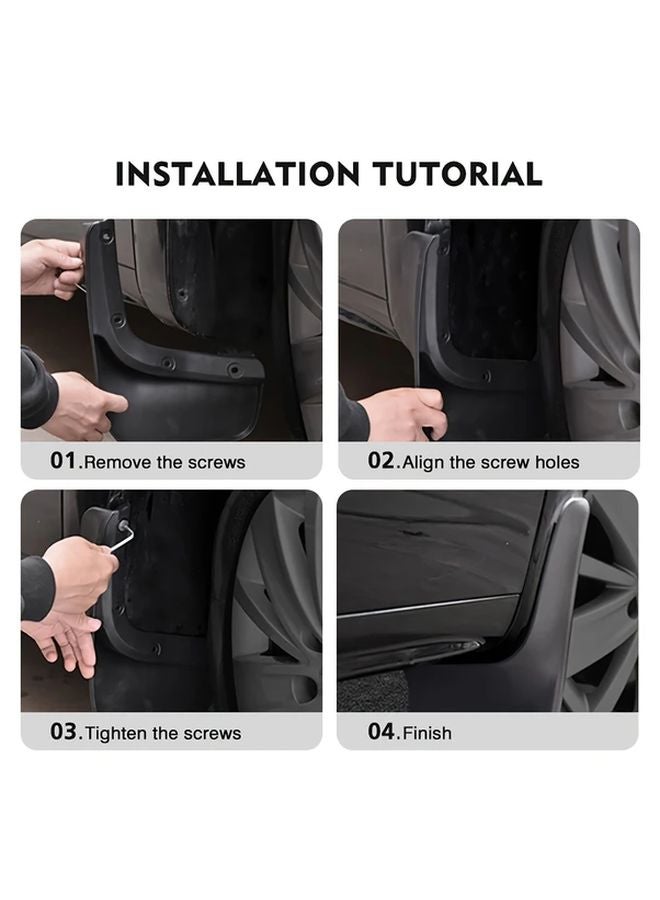 INSTALLATION TUTORIAL

01.Remove the screws

02.Align the screw holes

03.Tighten the screws

04.Finish