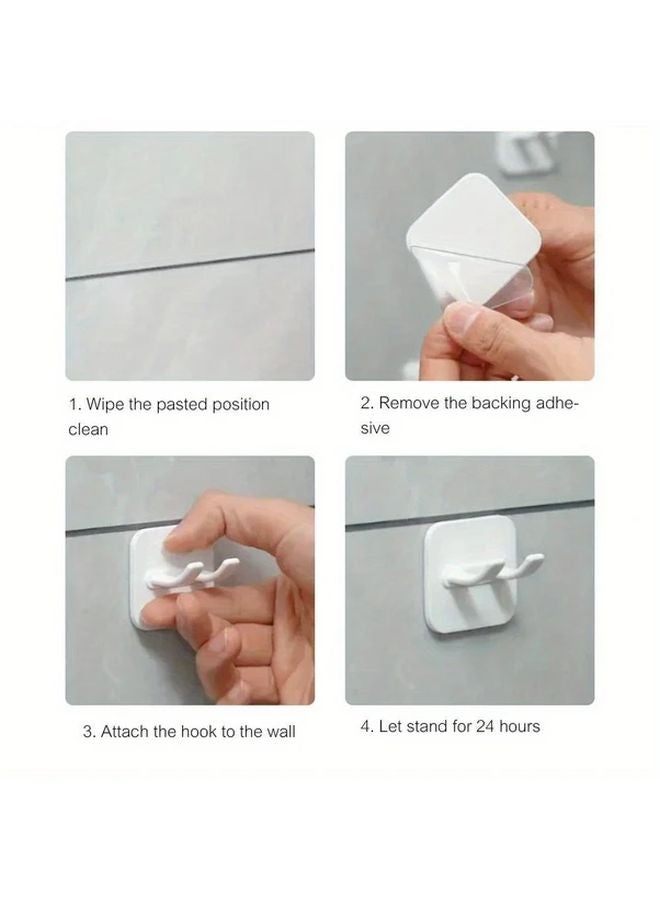 1. Wipe the pasted position clean

2. Remove the backing adhesive

3. Attach the hook to the wall

4. Let stand for 24 hours