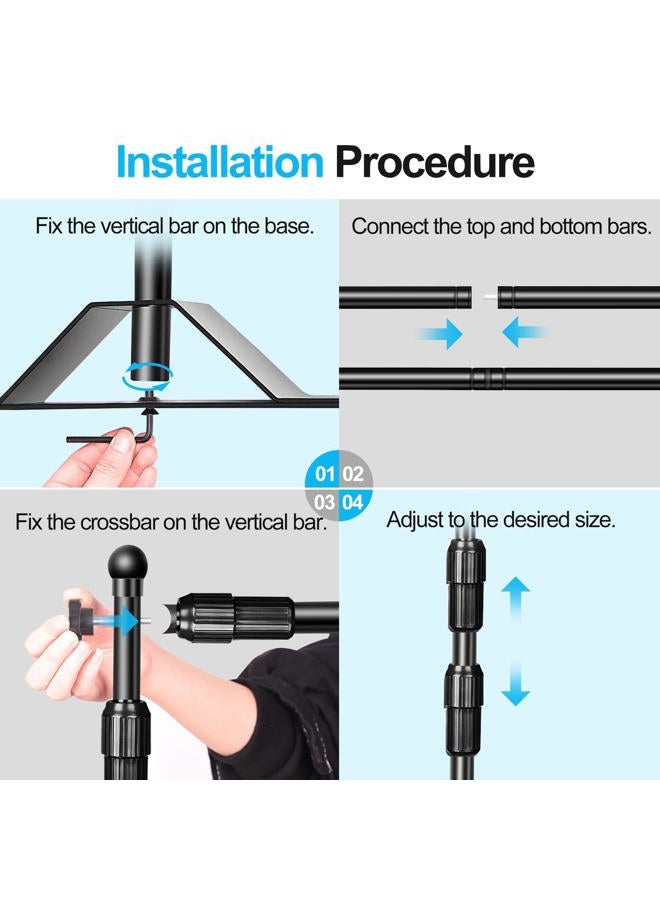 Installation Procedure

Fix the vertical bar on the base.

Connect the top and bottom bars.

01 02
03 04

Fix the crossbar on the vertical bar.

Adjust to the desired size.