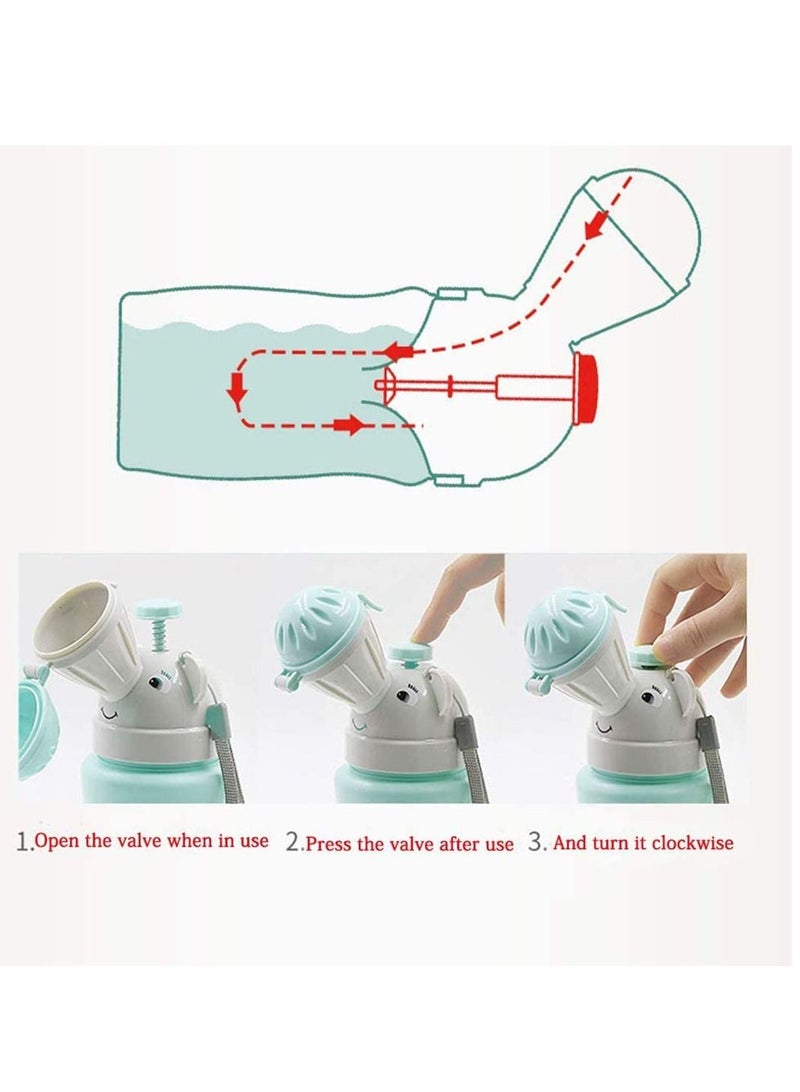 1.Open the valve when in use 2.Press the valve after use 3. And turn it clockwise