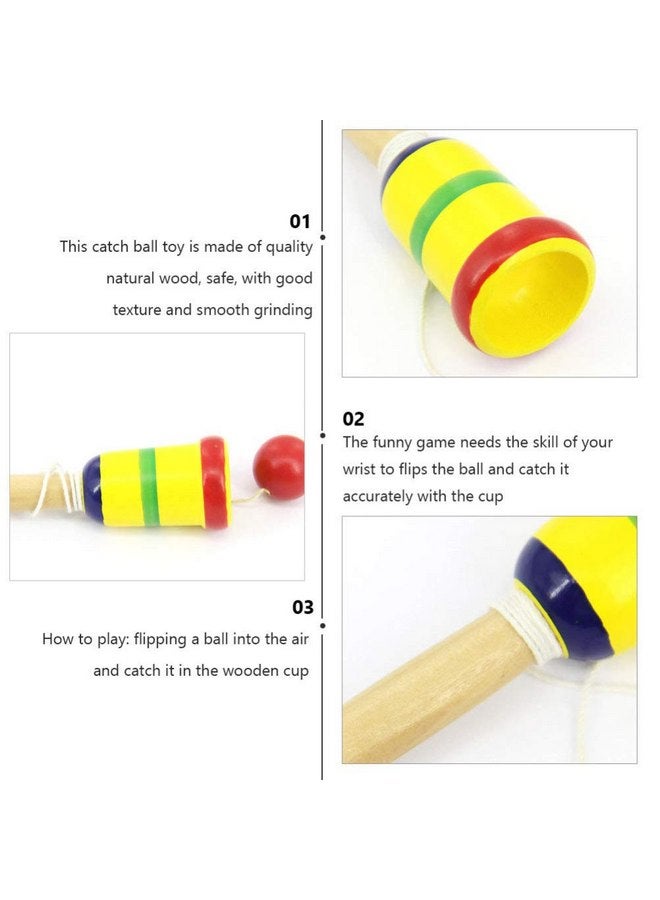 01

This catch ball toy is made of quality natural wood, safe, with good texture and smooth grinding

02

The funny game needs the skill of your wrist to flips the ball and catch it accurately with the cup

03

How to play: flipping a ball into the air and catch it in the wooden cup