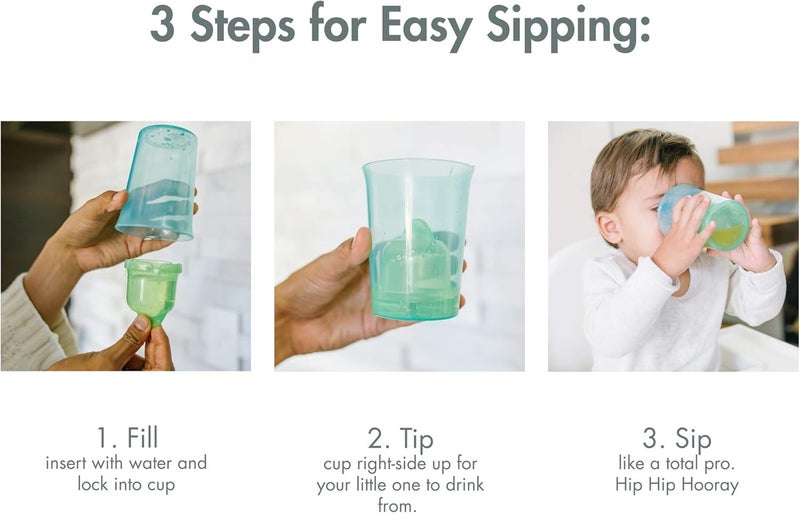 3 Steps for Easy Sipping:

1. Fill
insert with water and lock into cup

2. Tip
cup right-side up for your little one to drink from.

3. Sip
like a total pro. Hip Hip Hooray