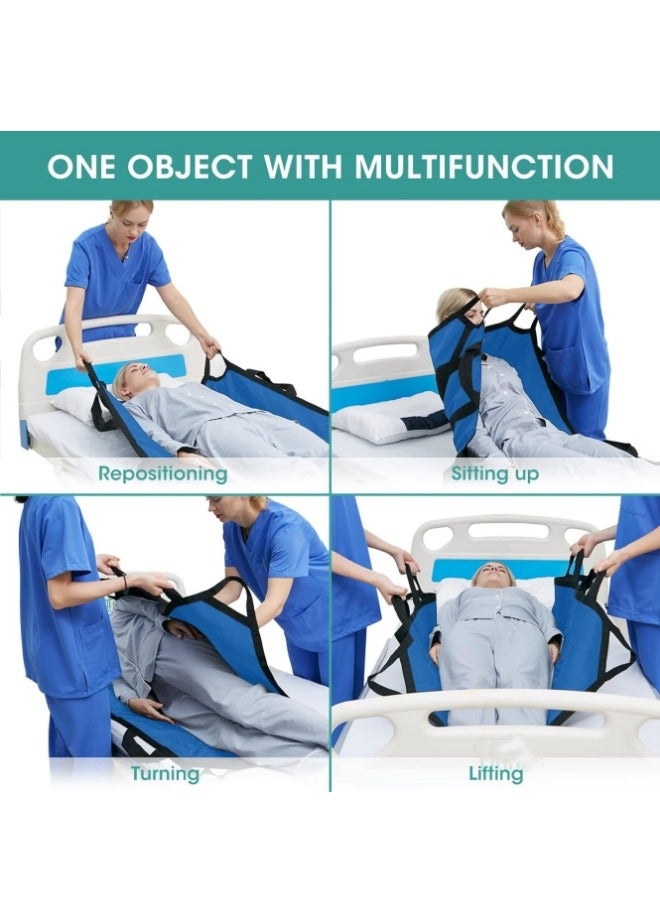 ONE OBJECT WITH MULTIFUNCTION

Repositioning

Sitting up

Turning

Lifting