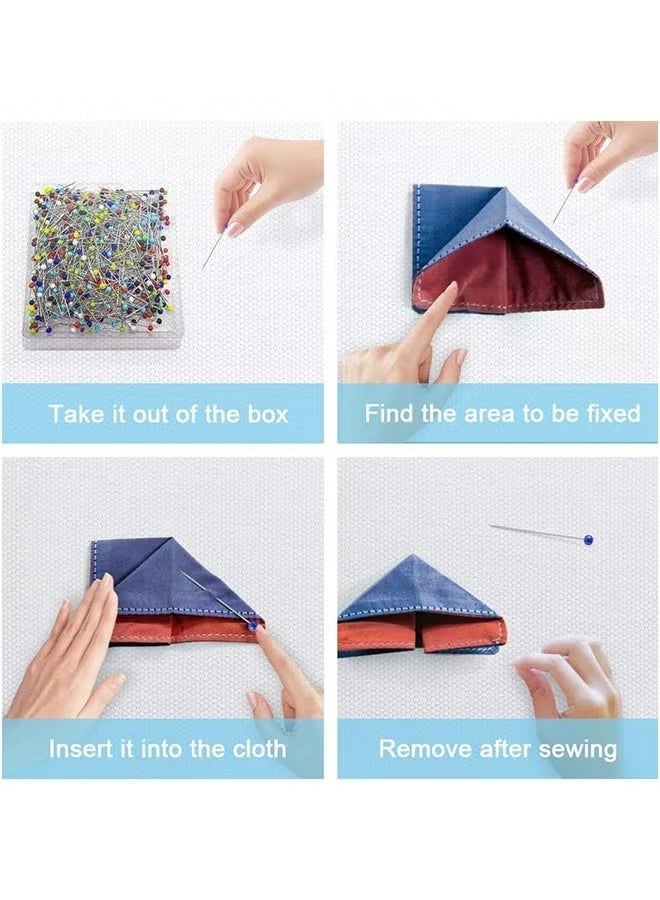 Take it out of the box

Find the area to be fixed

Insert it into the cloth

Remove after sewing