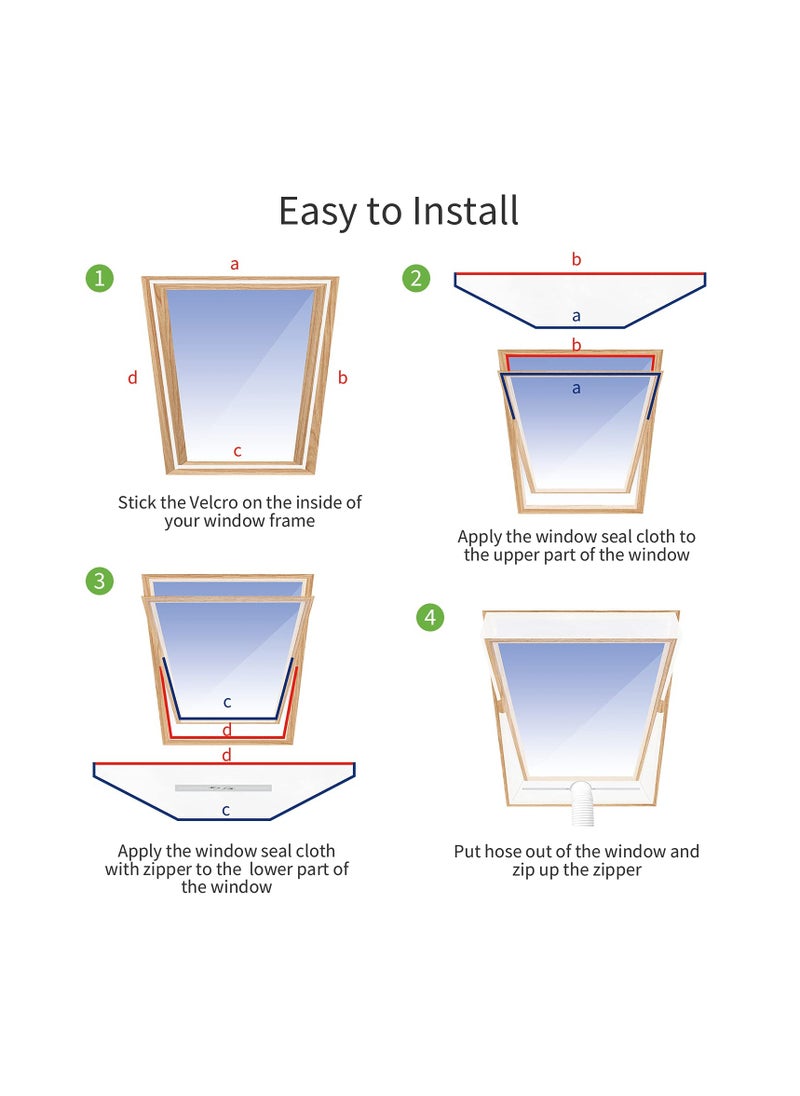 Easy to Install

1
a
d
b
c
Stick the Velcro on the inside of your window frame

2
b
a
b
a
Apply the window seal cloth to the upper part of the window

3
c
d
d
c
Apply the window seal cloth with zipper to the lower part of the window

4
Put hose out of the window and zip up the zipper