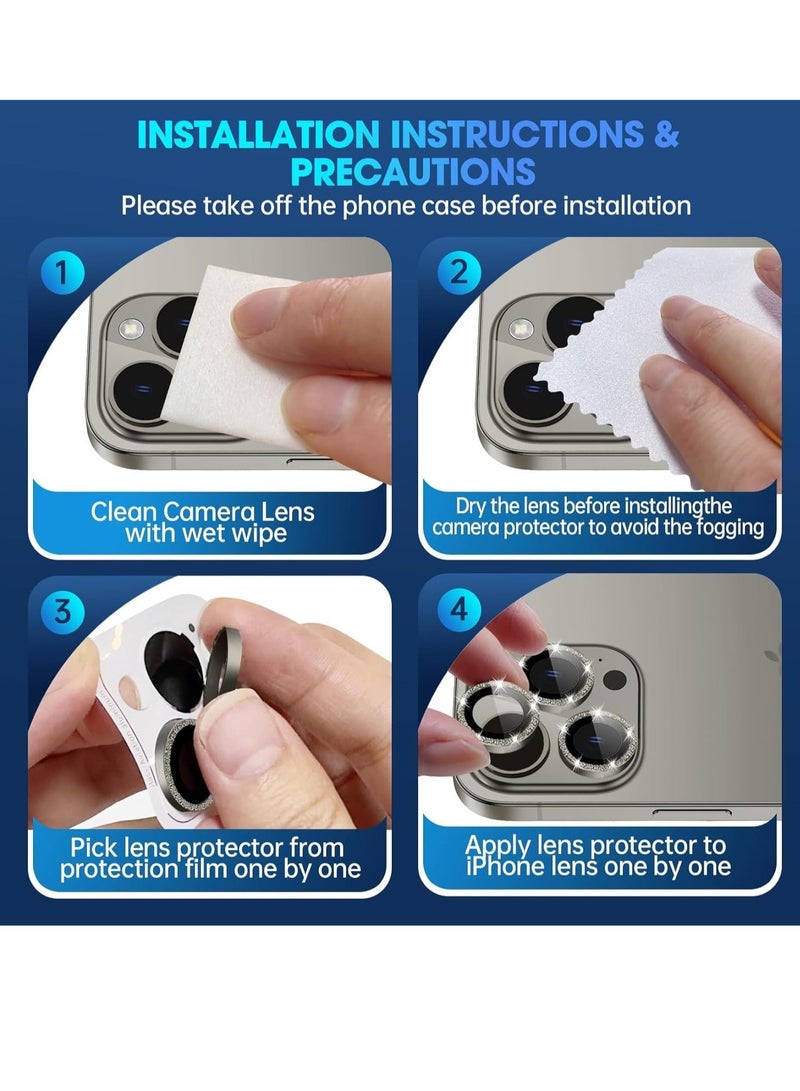 INSTALLATION INSTRUCTIONS & PRECAUTIONS

Please take off the phone case before installation

1

Clean Camera Lens with wet wipe

2

Dry the lens before installingthe camera protector to avoid the fogging

3

Pick lens protector from protection film one by one

4

Apply lens protector to iPhone lens one by one