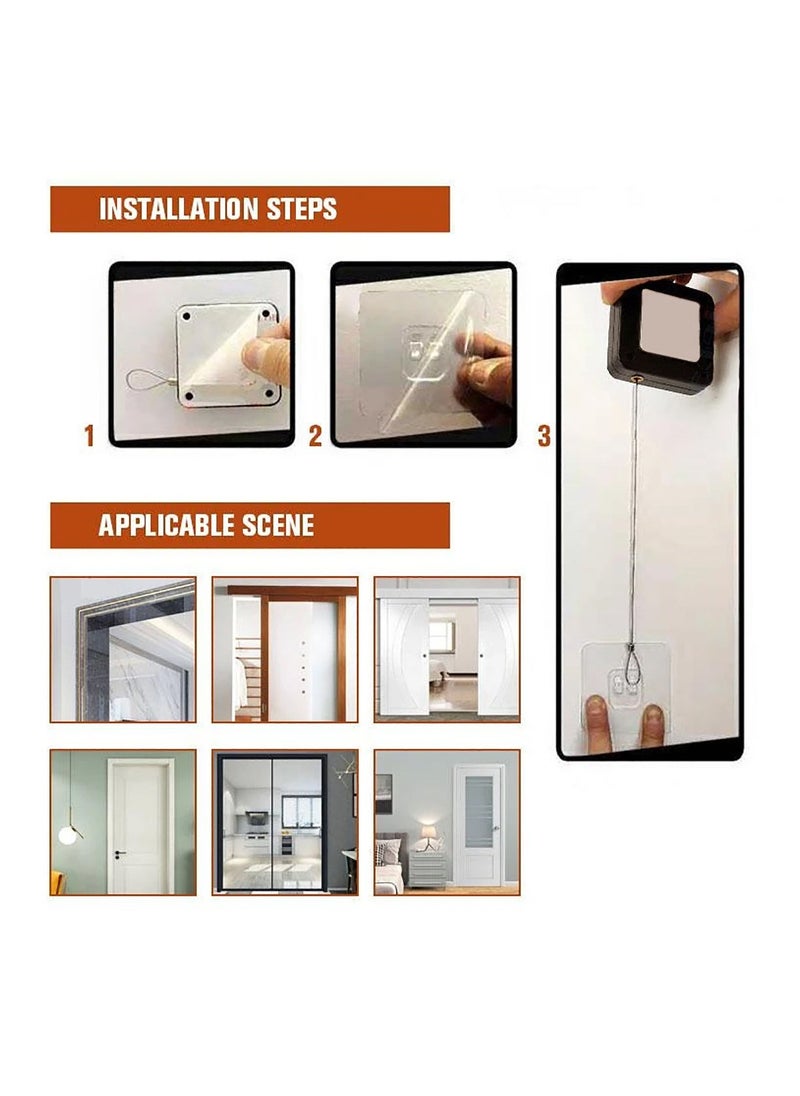 INSTALLATION STEPS

1

2

3

APPLICABLE SCENE