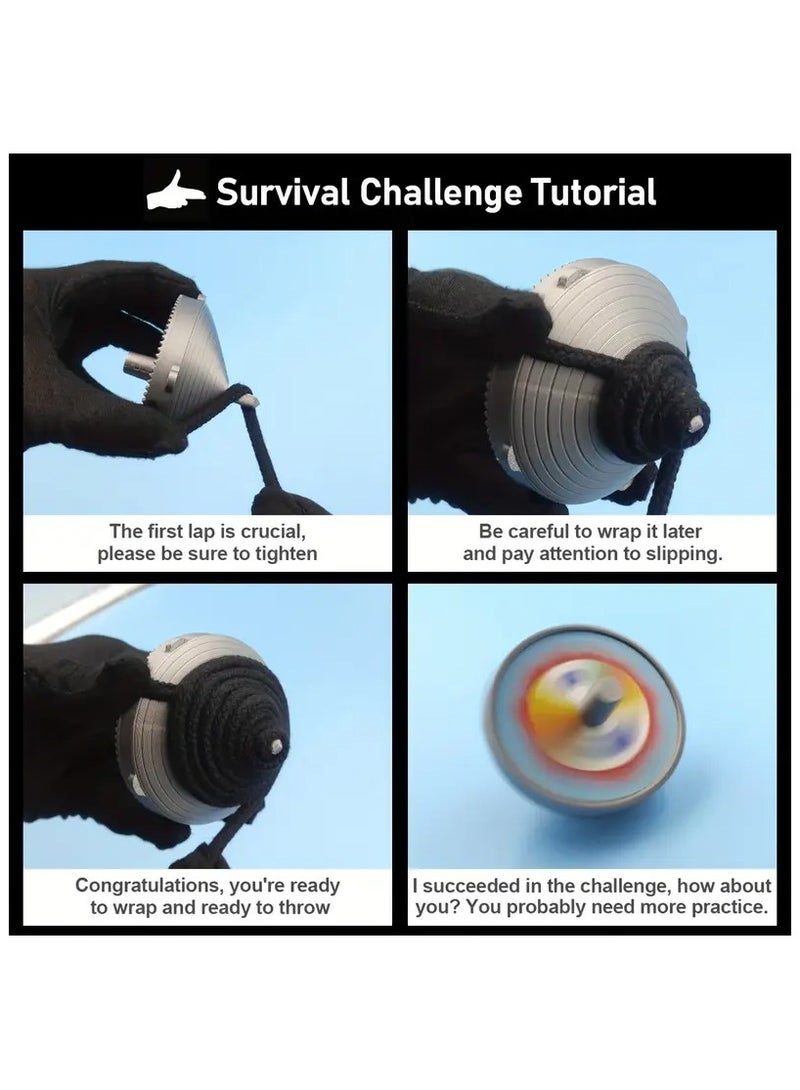 Survival Challenge Tutorial

The first lap is crucial, please be sure to tighten

Be careful to wrap it later and pay attention to slipping.

Congratulations, you're ready to wrap and ready to throw

I succeeded in the challenge, how about you? You probably need more practice.