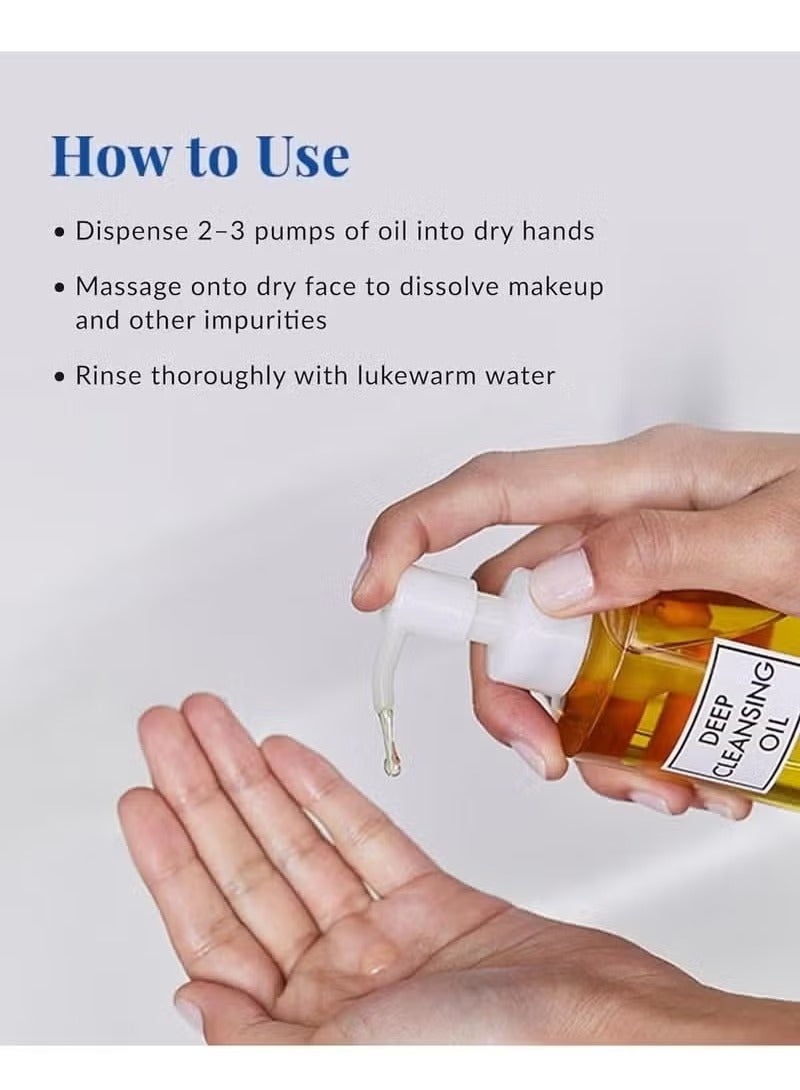 How to Use

• Dispense 2–3 pumps of oil into dry hands

• Massage onto dry face to dissolve makeup and other impurities

• Rinse thoroughly with lukewarm water

DEEP CLEANSING OIL