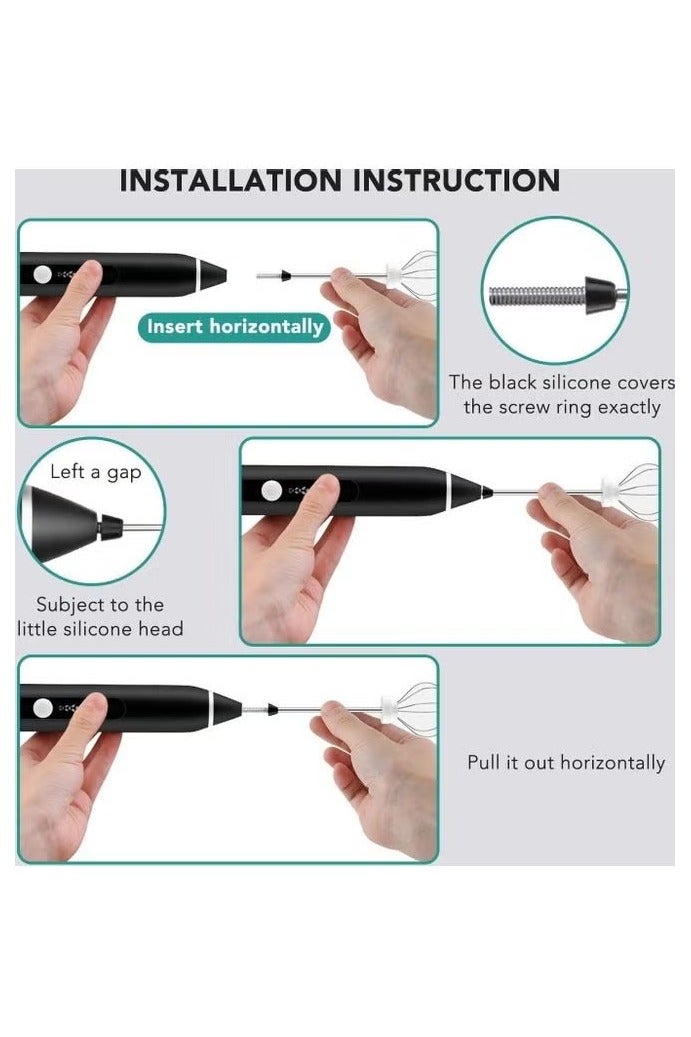 INSTALLATION INSTRUCTION

Insert horizontally

The black silicone covers the screw ring exactly

Left a gap

Subject to the little silicone head

Pull it out horizontally