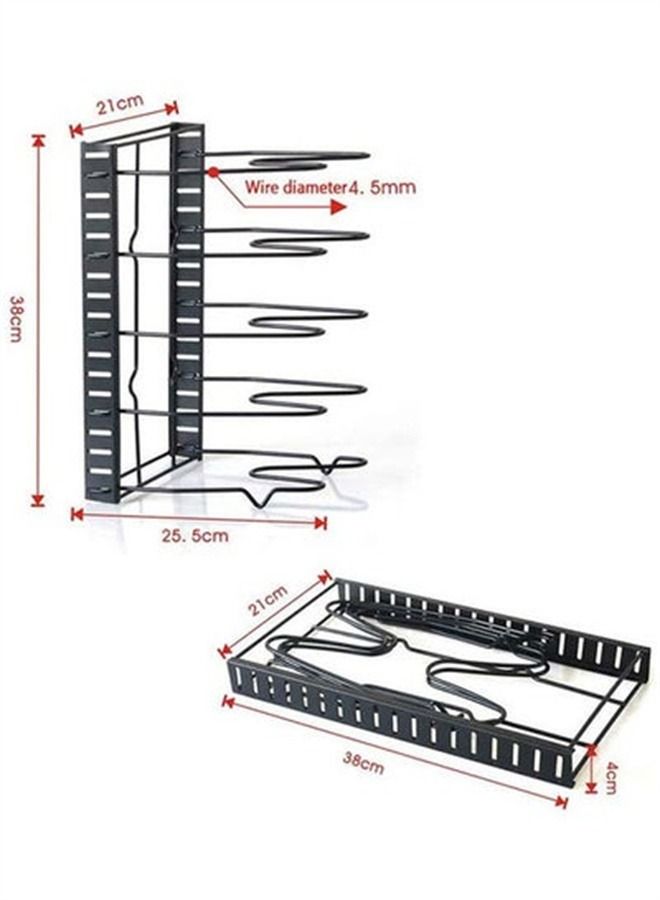 21cm

Wire diameter4. 5mm

38cm

25. 5cm

21cm

38cm

4cm