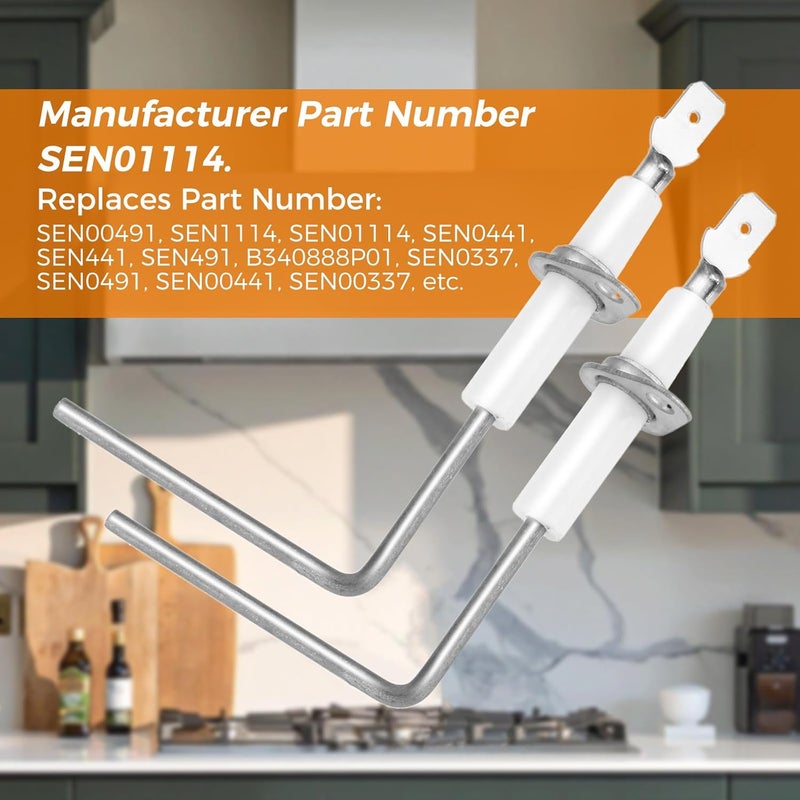 Manufacturer Part Number SEN01114.

Replaces Part Number:

SEN00491, SEN1114, SEN01114, SEN0441, SEN441, SEN491, B340888P01, SEN0337, SEN0491, SEN00441, SEN00337, etc.