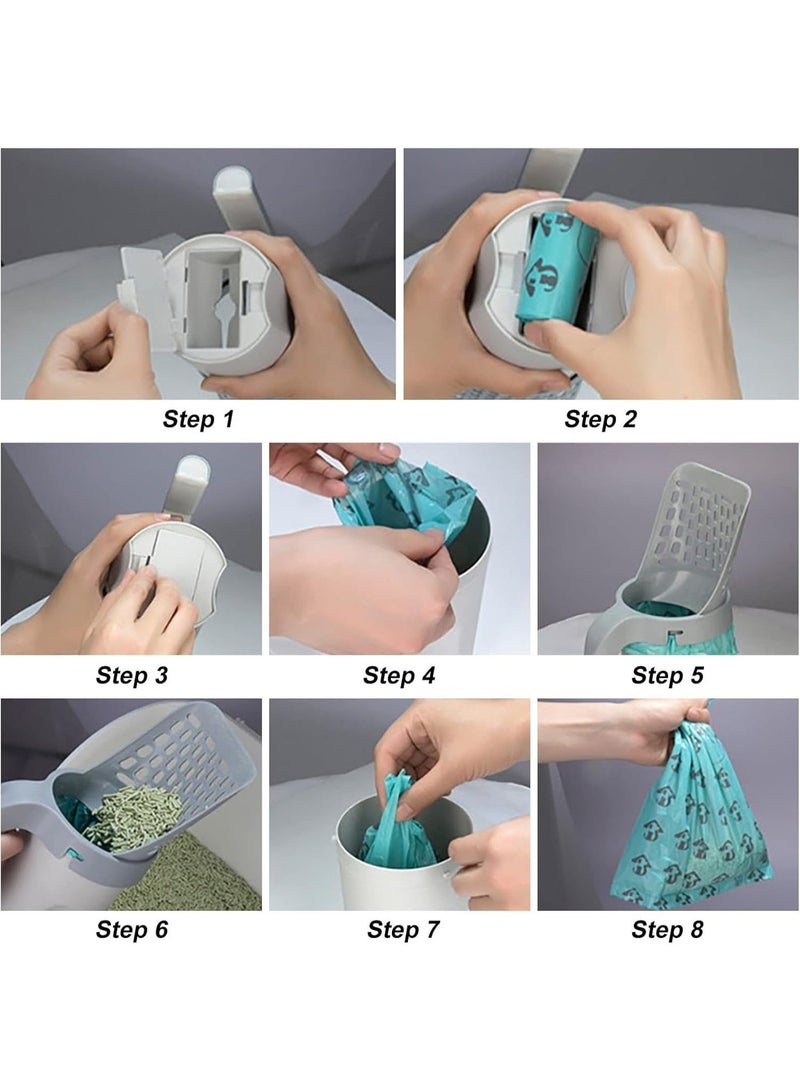 Step 1

Step 2

Step 3

Step 4

Step 5

Step 6

Step 7

Step 8