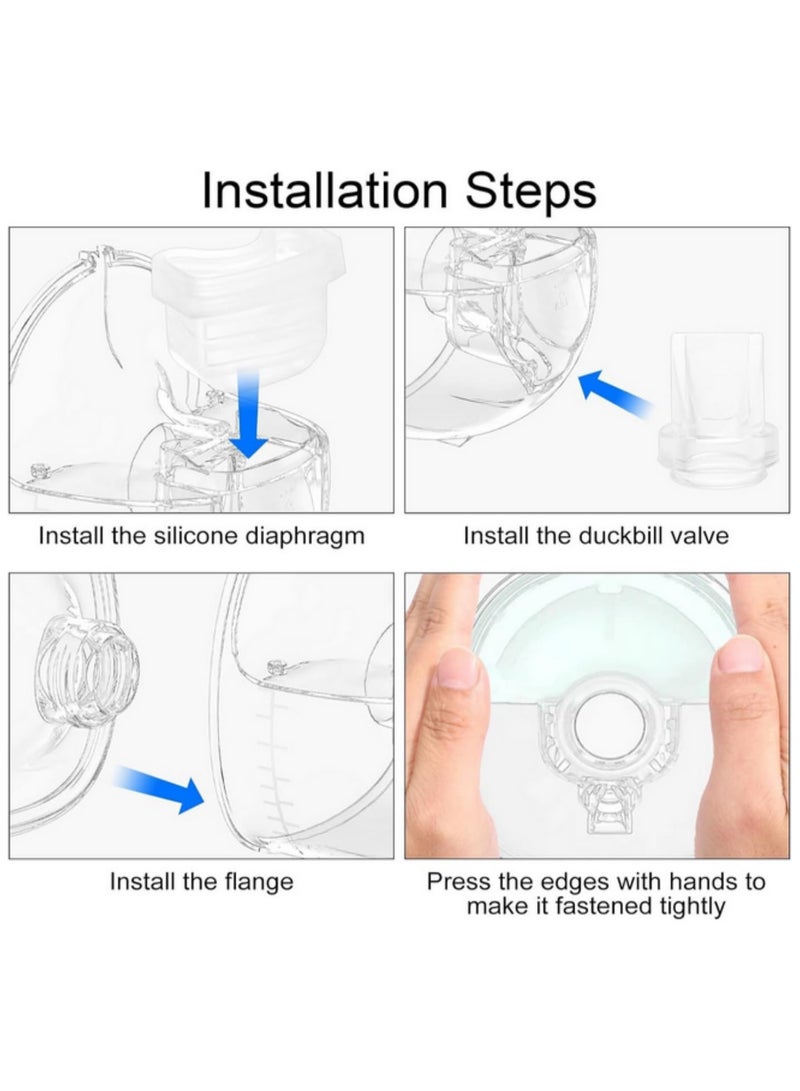 Installation Steps

Install the silicone diaphragm

Install the duckbill valve

Install the flange

Press the edges with hands to make it fastened tightly