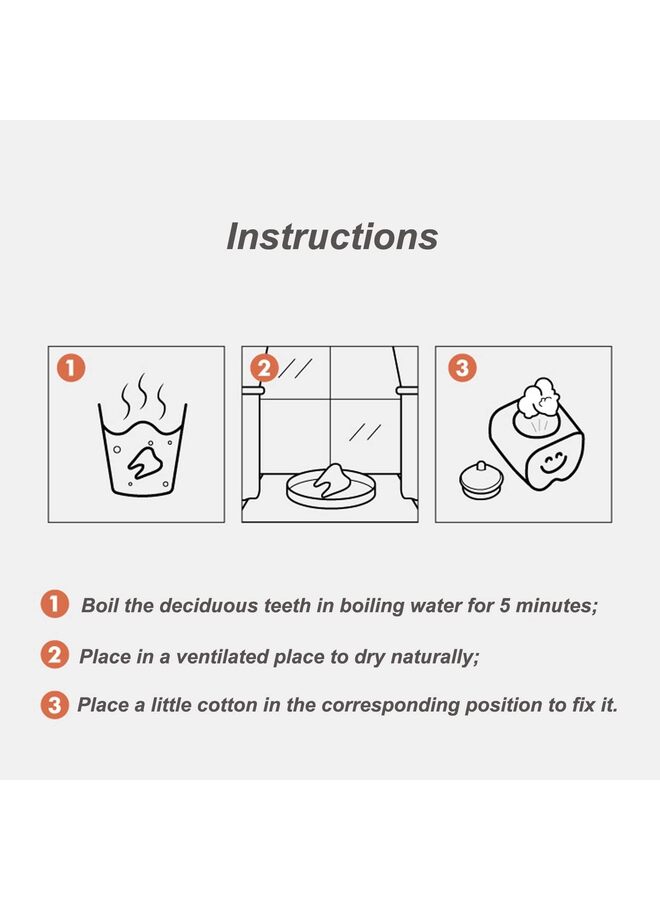 Instructions

1

2

3

1 Boil the deciduous teeth in boiling water for 5 minutes;

2 Place in a ventilated place to dry naturally;

3 Place a little cotton in the corresponding position to fix it.